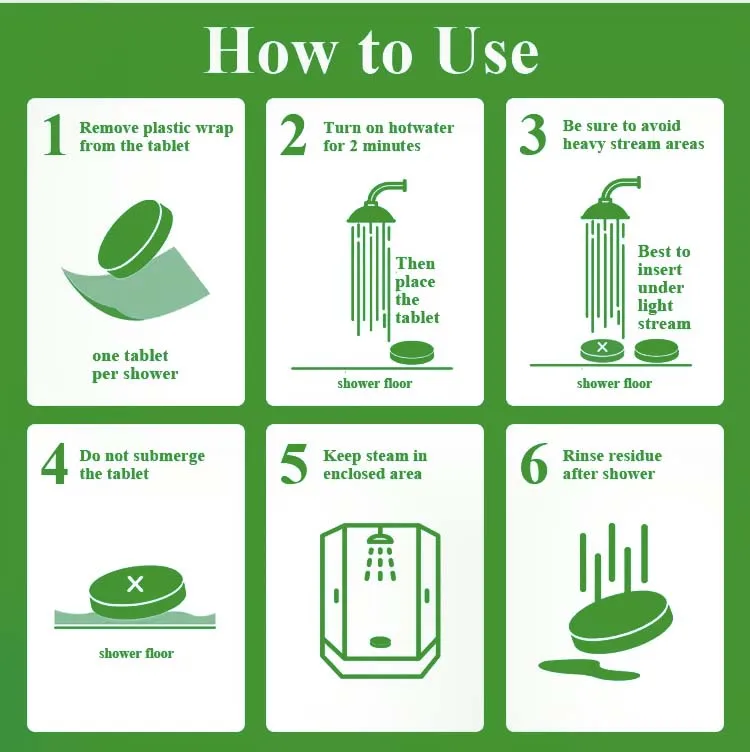 How to Use

1 Remove plastic wrap from the tablet

one tablet per shower

2 Turn on hotwater for 2 minutes

Then place the tablet

shower floor

3 Be sure to avoid heavy stream areas

Best to insert under light stream

×

shower floor

4 Do not submerge the tablet

×

shower floor

5 Keep steam in enclosed area

6 Rinse residue after shower