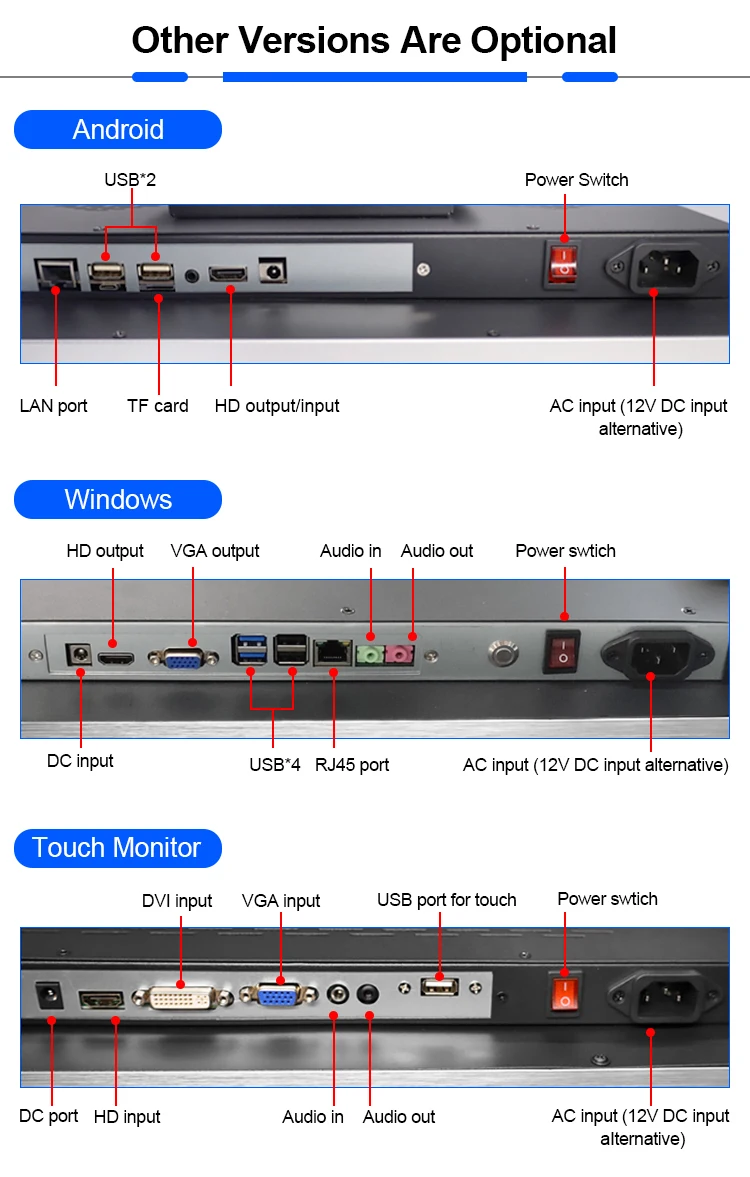 Other Versions Are Optional

Android

USB*2

Power Switch

LAN port

TF card

HD output/input

AC input (12V DC input alternative)

Windows

HD output

VGA output

Audio in

Audio out

Power swtich

DC input

USB*4

RJ45 port

AC input (12V DC input alternative)

Touch Monitor

DVI input

VGA input

USB port for touch

Power swtich

DC port

HD input

Audio in

Audio out

AC input (12V DC input alternative)