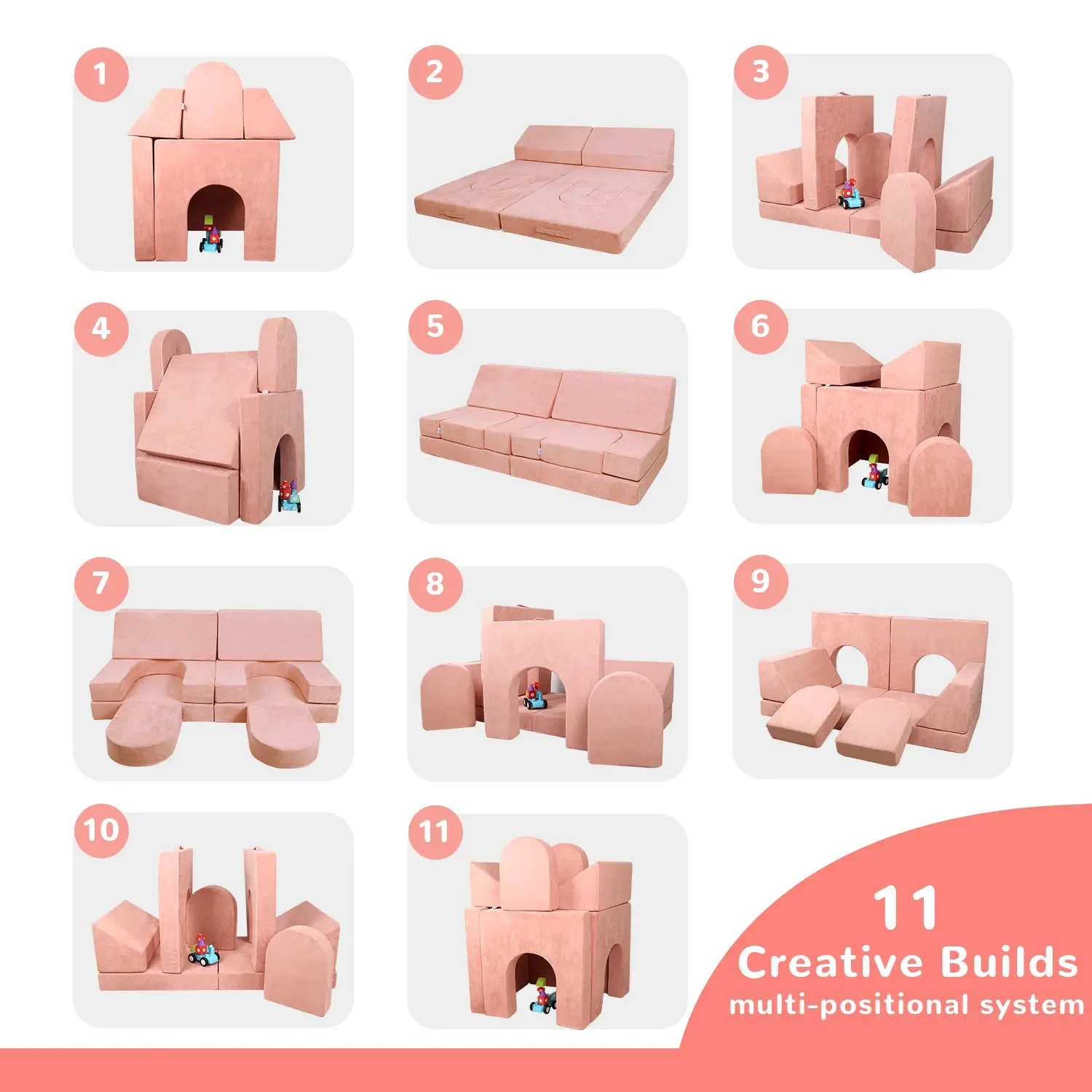 1

2

3

4

5

6

7

8

9

10

11

11
Creative Builds
multi-positional system