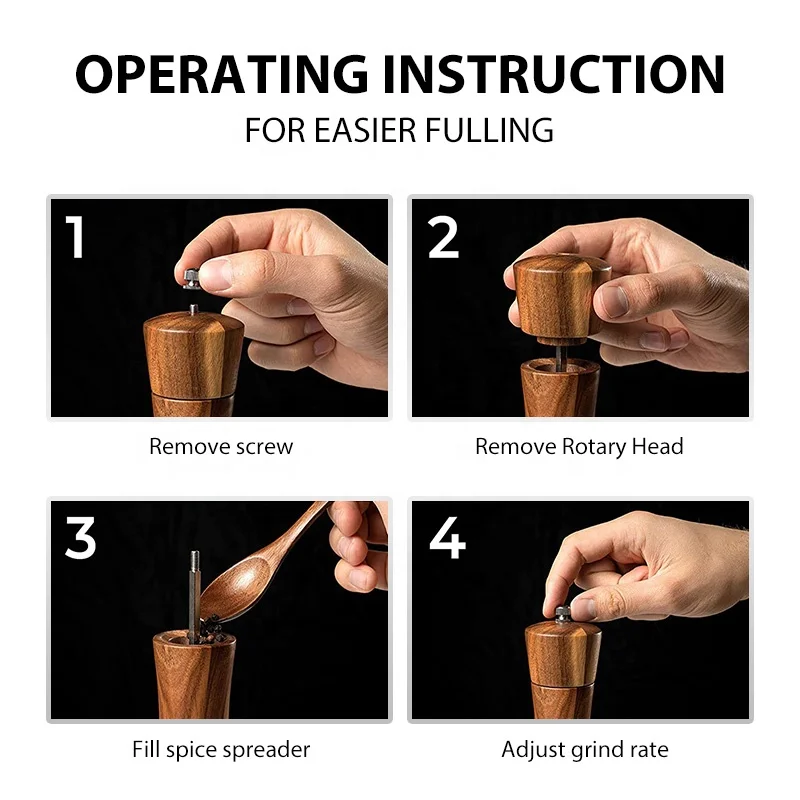 OPERATING INSTRUCTION
FOR EASIER FULLING

1

Remove screw

2

Remove Rotary Head

3

Fill spice spreader

4

Adjust grind rate