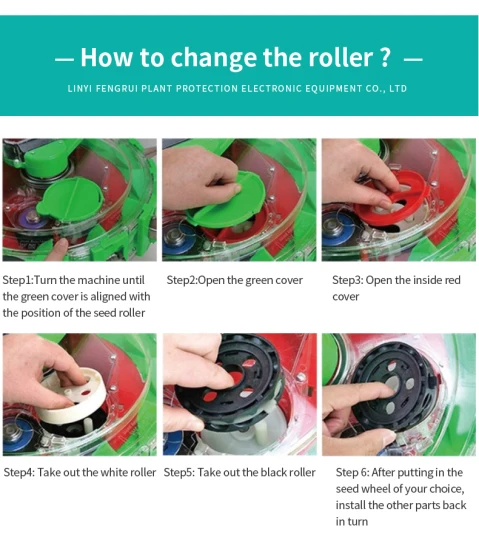 — How to change the roller ? —

LINYI FENGRUI PLANT PROTECTION ELECTRONIC EQUIPMENT CO., LTD

Step1:Turn the machine until the green cover is aligned with the position of the seed roller

Step2:Open the green cover

Step3: Open the inside red cover

Step4: Take out the white roller

Step5: Take out the black roller

Step 6: After putting in the seed wheel of your choice, install the other parts back in turn