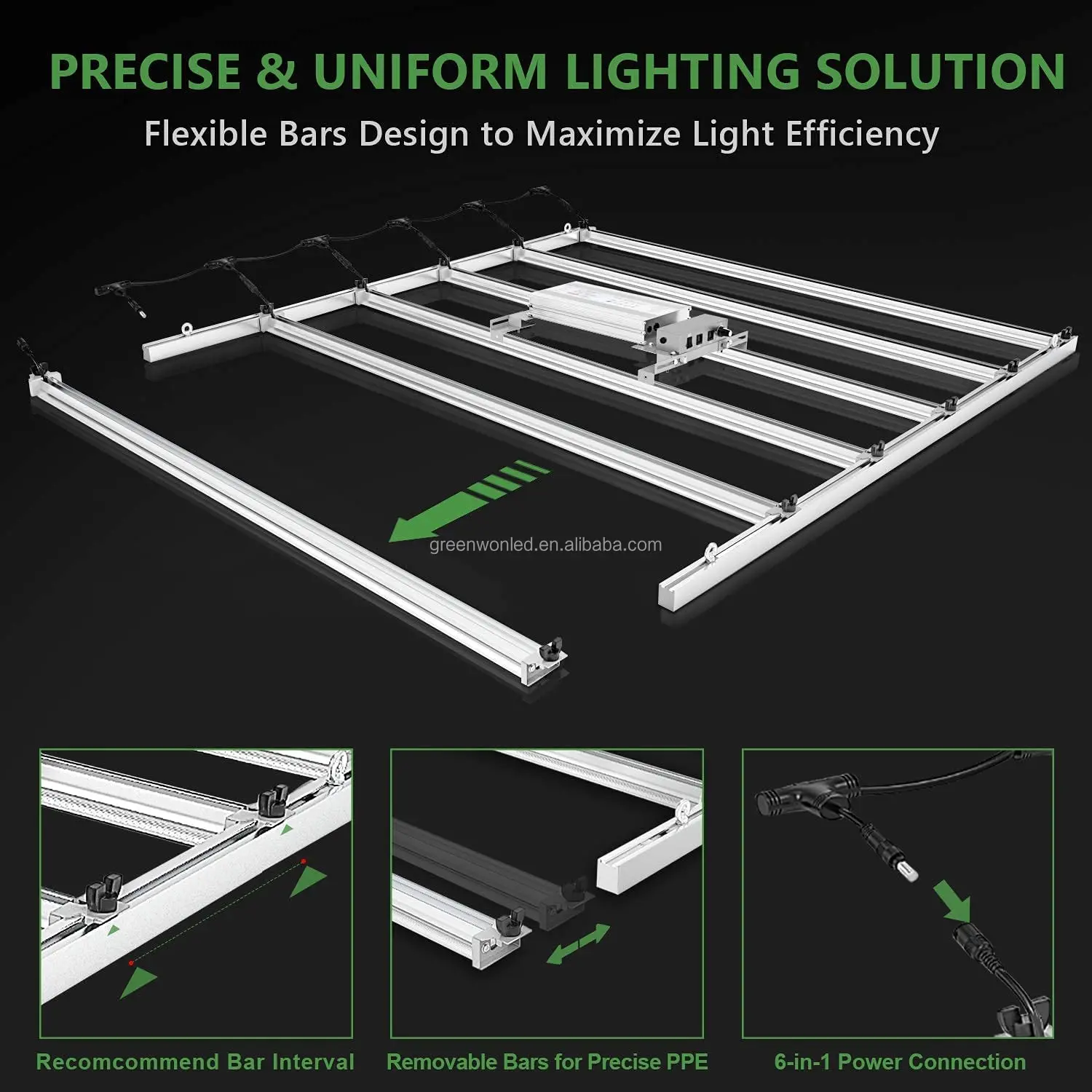 PRECISE & UNIFORM LIGHTING SOLUTION

Flexible Bars Design to Maximize Light Efficiency

greenwonled.en.alibaba.com

Recomcommend Bar Interval

Removable Bars for Precise PPE

6-in-1 Power Connection