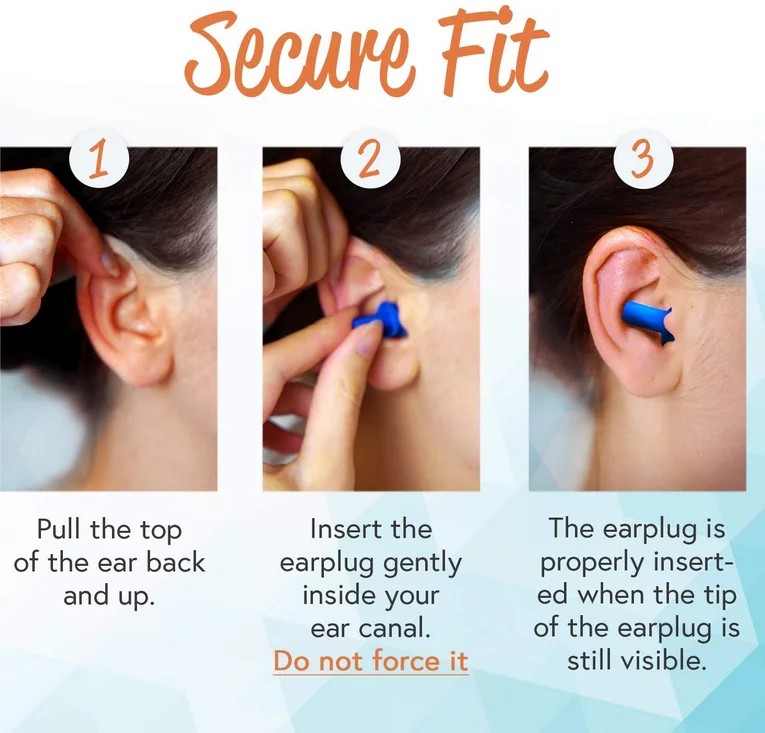 Secure Fit

1

Pull the top of the ear back and up.

2

Insert the earplug gently inside your ear canal.
Do not force it

3

The earplug is properly inserted when the tip of the earplug is still visible.