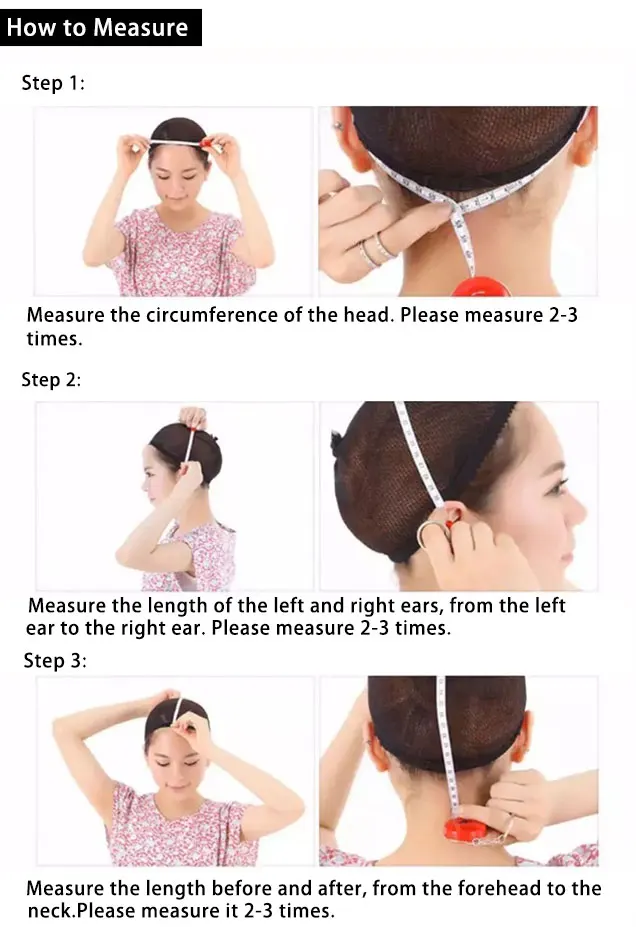 How to Measure

Step 1:

Measure the circumference of the head. Please measure 2-3 times.

Step 2:

Measure the length of the left and right ears, from the left ear to the right ear. Please measure 2-3 times.

Step 3:

Measure the length before and after, from the forehead to the neck.Please measure it 2-3 times.