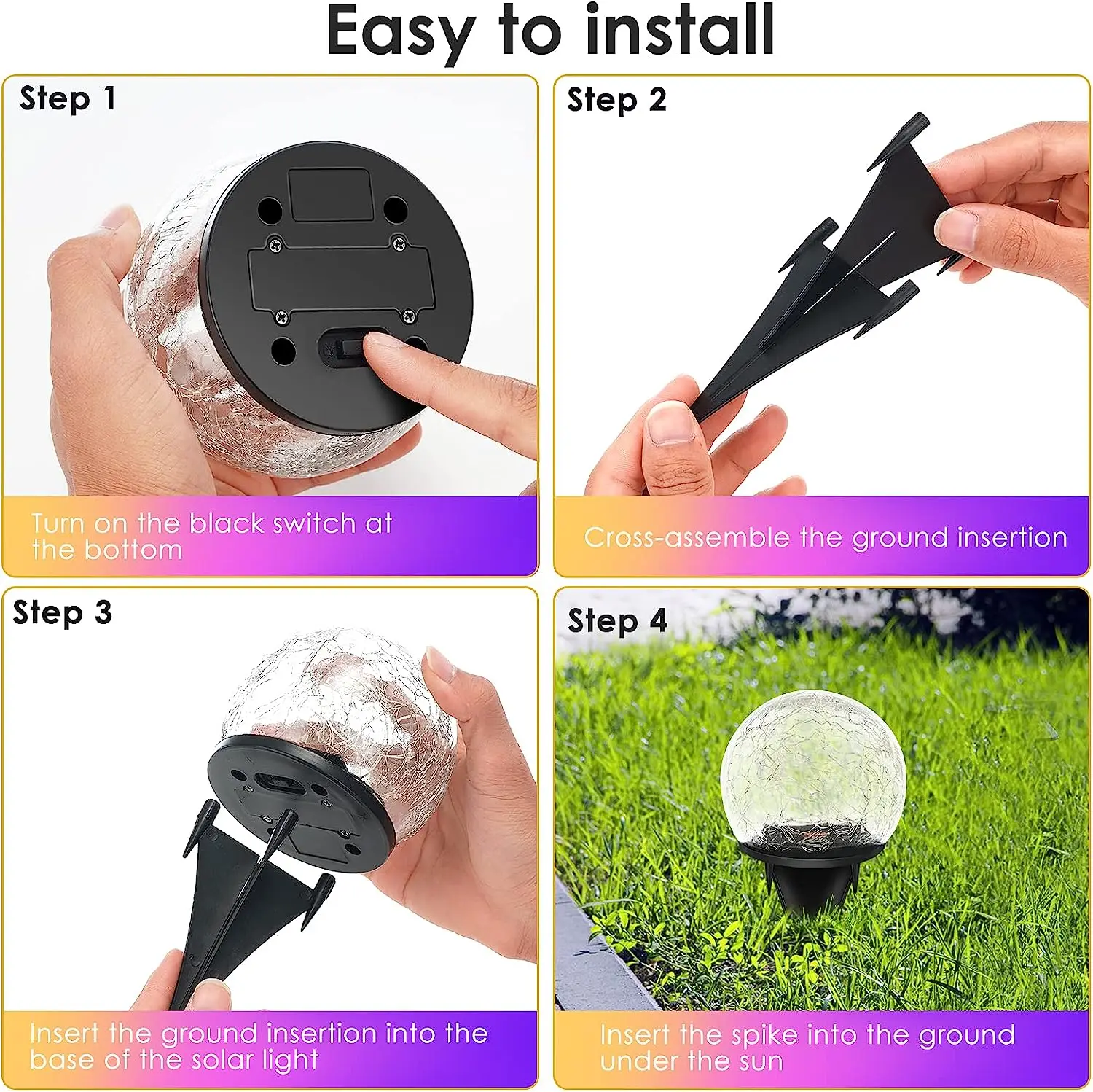 Easy to install

Step 1

Turn on the black switch at the bottom

Step 2

Cross-assemble the ground insertion

Step 3

Insert the ground insertion into the base of the solar light

Step 4

Insert the spike into the ground under the sun