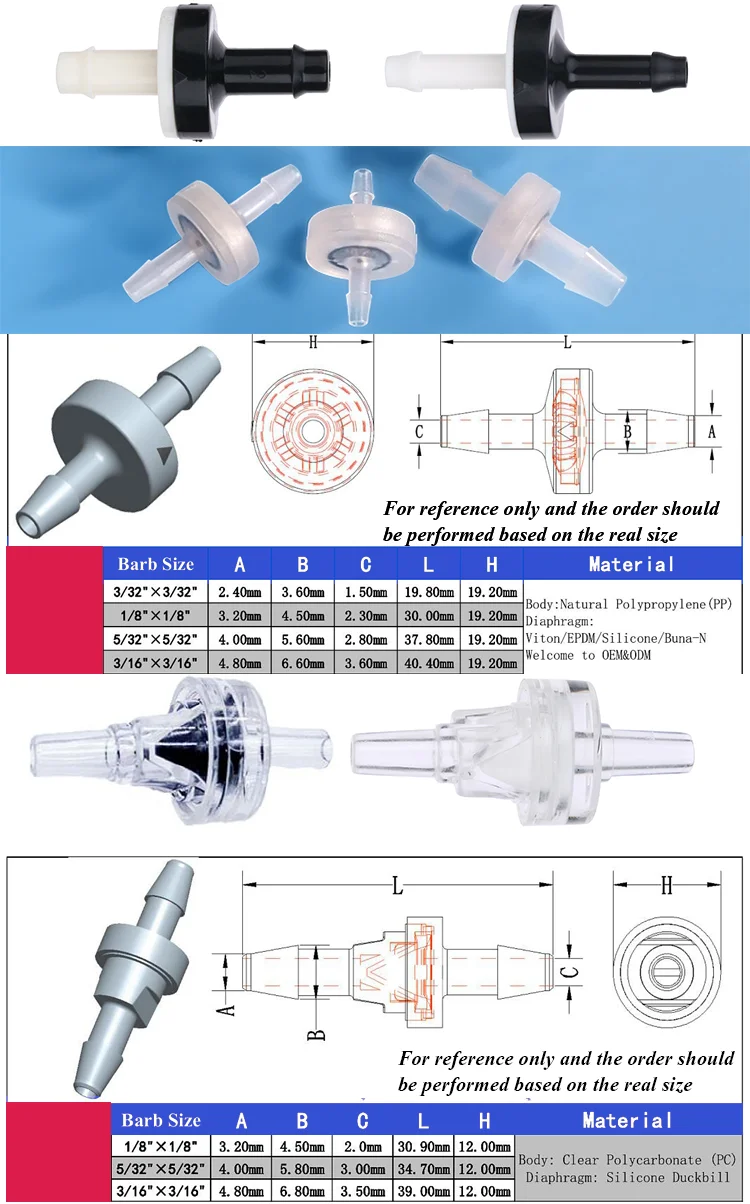 H

L

C

B

A

For reference only and the order should be performed based on the real size

| Barb Size | A | B | C | L | H | Material |
|---|---|---|---|---|---|---|
| 3/32"×3/32" | 2.40mm | 3.60mm | 1.50mm | 19.80mm | 19.20mm | Body:Natural Polypropylene(PP) Diaphragm: Viton/EPDM/Silicone/Buna-N Welcome to OEM&ODM |
| 1/8"×1/8" | 3.20mm | 4.50mm | 2.30mm | 30.00mm | 19.20mm | |
| 5/32"×5/32" | 4.00mm | 5.60mm | 2.80mm | 37.80mm | 19.20mm | |
| 3/16"×3/16" | 4.80mm | 6.60mm | 3.60mm | 40.40mm | 19.20mm | |

L

H

A

B

C

For reference only and the order should be performed based on the real size

| Barb Size | A | B | C | L | H | Material |
|---|---|---|---|---|---|---|
| 1/8"×1/8" | 3.20mm | 4.50mm | 2.0mm | 30.90mm | 12.00mm | Body: Clear Polycarbonate (PC) Diaphragm: Silicone Duckbill |
| 5/32"×5/32" | 4.00mm | 5.80mm | 3.00mm | 34.70mm | 12.00mm | |
| 3/16"×3/16" | 4.80mm | 6.80mm | 3.50mm | 39.00mm | 12.00mm | |