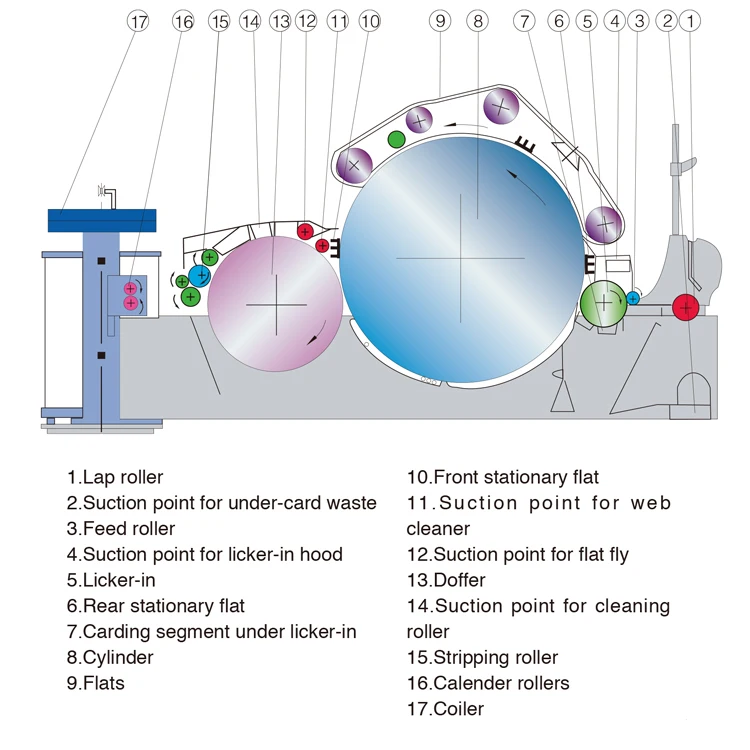 17 16 15 14 13 12 11 10 9 8 7 6 5 4 3 2 1

1.Lap roller
2.Suction point for under-card waste
3.Feed roller
4.Suction point for licker-in hood
5.Licker-in
6.Rear stationary flat
7.Carding segment under licker-in
8.Cylinder
9.Flats

10.Front stationary flat
11.Suction point for web cleaner
12.Suction point for flat fly
13.Doffer
14.Suction point for cleaning roller
15.Stripping roller
16.Calender rollers
17.Coiler