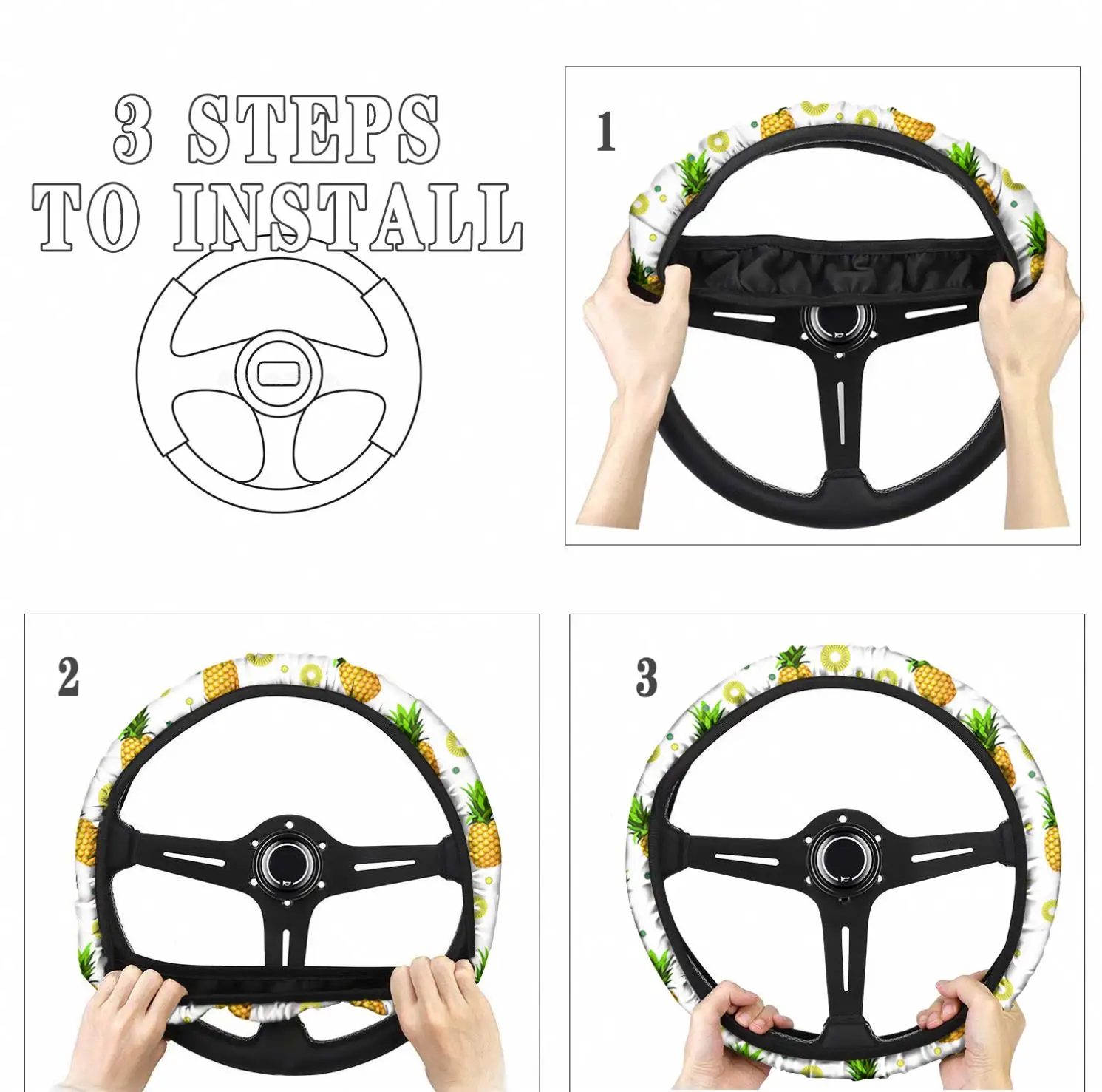 3 STEPS
TO INSTALL

1

2

3