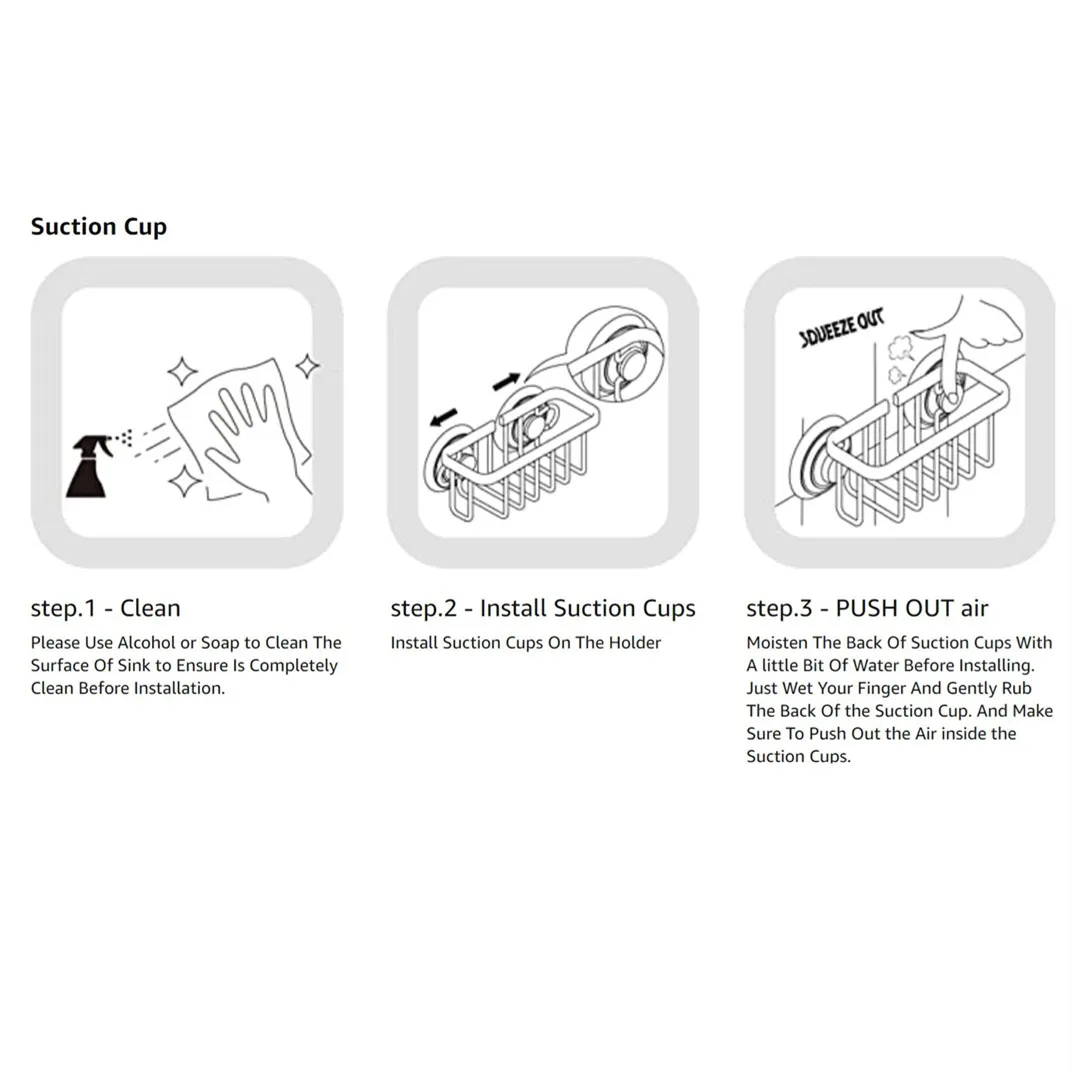 Suction Cup

SQUEEZE OUT

step.1 - Clean

Please Use Alcohol or Soap to Clean The Surface Of Sink to Ensure Is Completely Clean Before Installation.

step.2 - Install Suction Cups

Install Suction Cups On The Holder

step.3 - PUSH OUT air

Moisten The Back Of Suction Cups With A little Bit Of Water Before Installing. Just Wet Your Finger And Gently Rub The Back Of the Suction Cup. And Make Sure To Push Out the Air inside the Suction Cups.