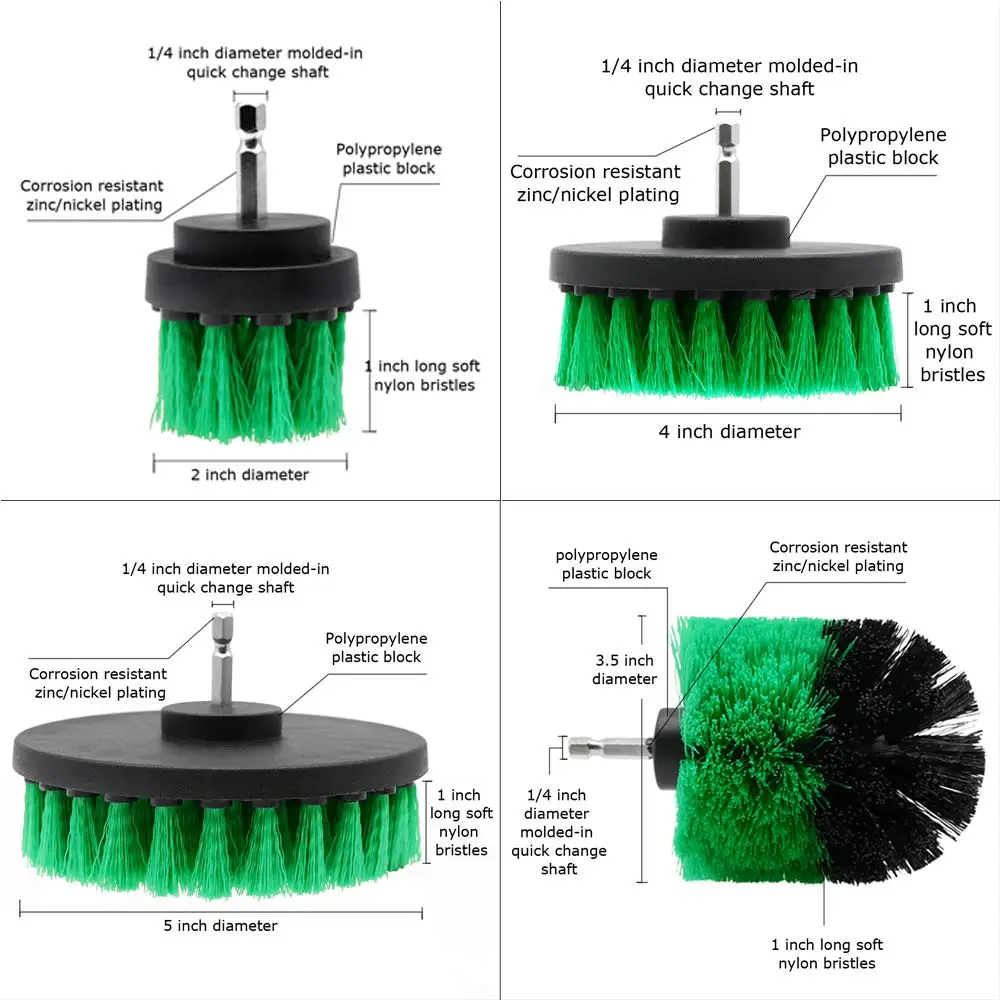 1/4 inch diameter molded-in quick change shaft

Polypropylene plastic block

Corrosion resistant zinc/nickel plating

1 inch long soft nylon bristles

2 inch diameter

1/4 inch diameter molded-in quick change shaft

Polypropylene plastic block

Corrosion resistant zinc/nickel plating

1 inch long soft nylon bristles

4 inch diameter

1/4 inch diameter molded-in quick change shaft

Polypropylene plastic block

Corrosion resistant zinc/nickel plating

1 inch long soft nylon bristles

5 inch diameter

polypropylene plastic block

Corrosion resistant zinc/nickel plating

3.5 inch diameter

1/4 inch diameter molded-in quick change shaft

1 inch long soft nylon bristles