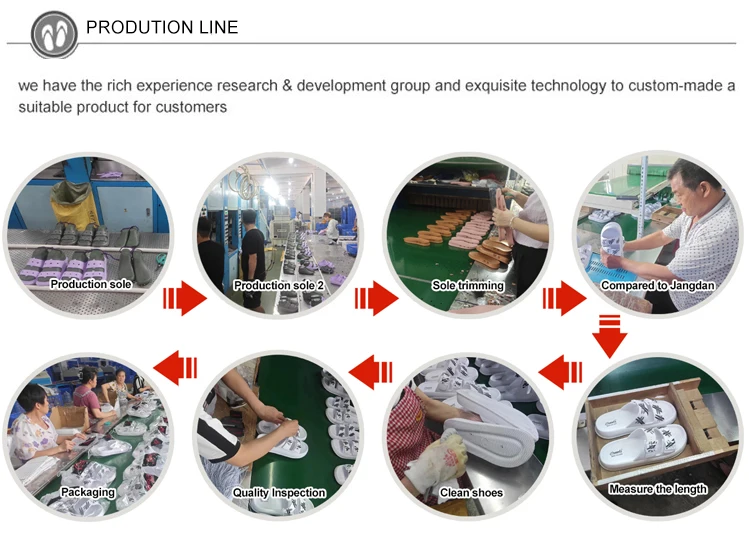 PRODUTION LINE

we have the rich experience research & development group and exquisite technology to custom-made a suitable product for customers

Production sole

Production sole 2

Sole trimming

Compared to Jangdan

Measure the length

Clean shoes

Quality Inspection

Packaging