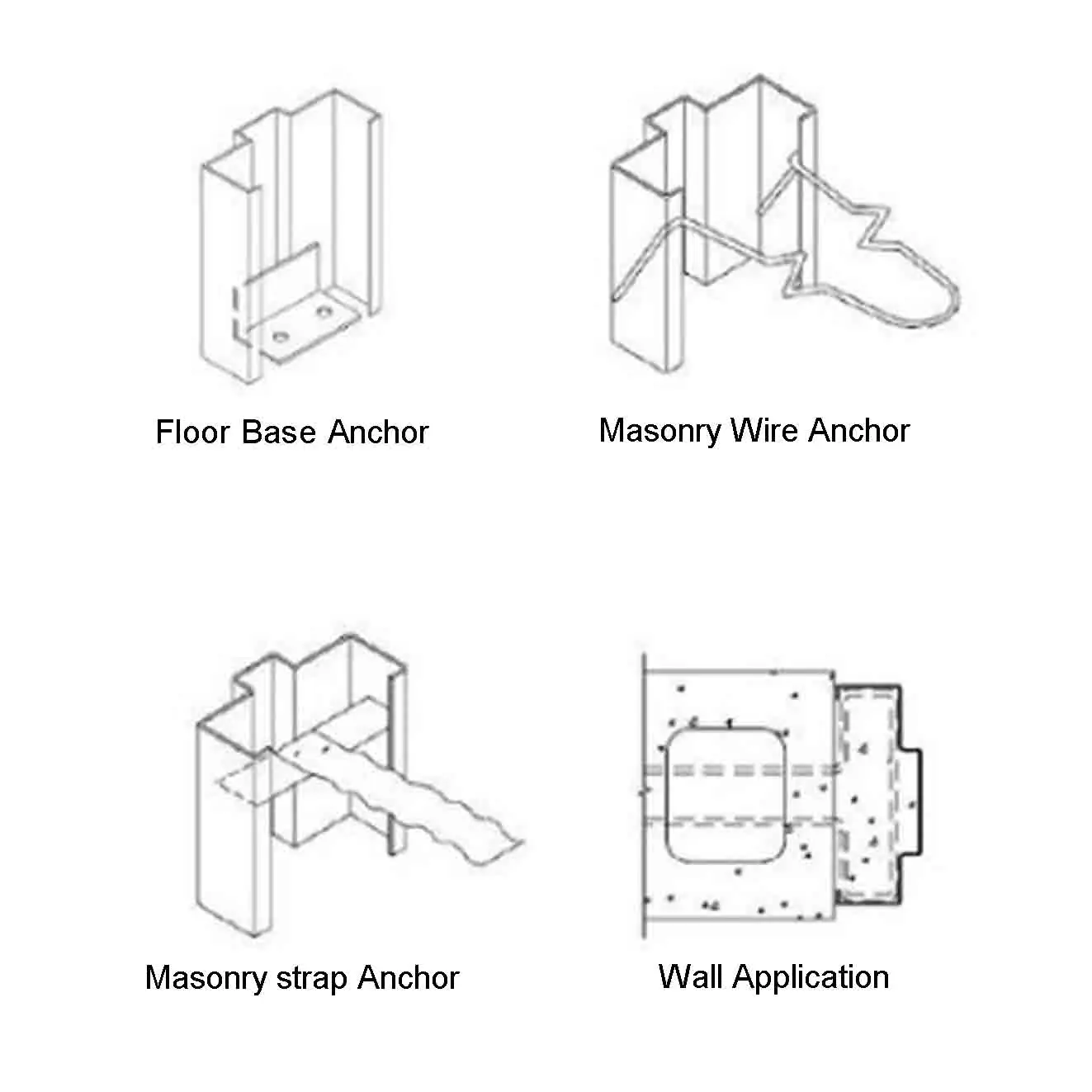 Floor Base Anchor

Masonry Wire Anchor

Masonry strap Anchor

Wall Application