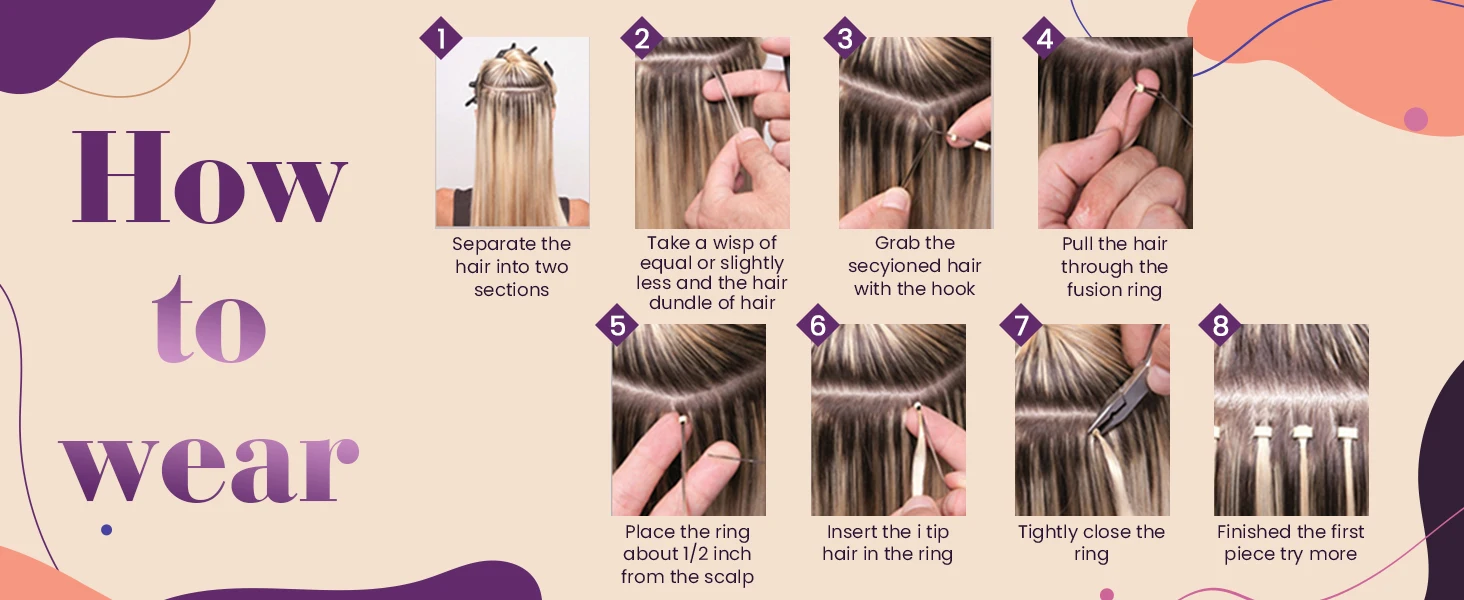 How to wear

1
Separate the hair into two sections

2
Take a wisp of equal or slightly less and the hair dundle of hair

3
Grab the secyioned hair with the hook

4
Pull the hair through the fusion ring

5
Place the ring about 1/2 inch from the scalp

6
Insert the i tip hair in the ring

7
Tightly close the ring

8
Finished the first piece try more