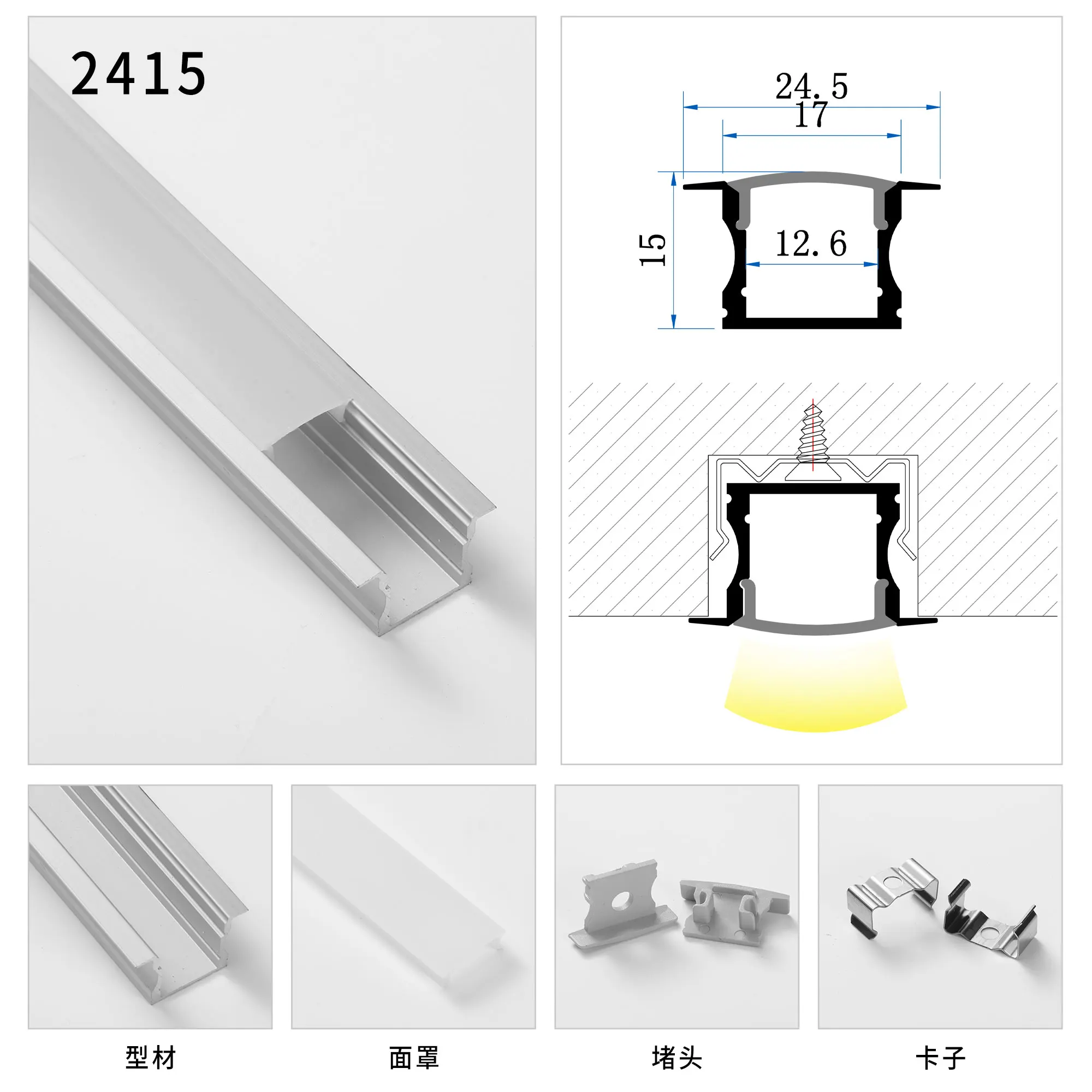 2415

24.5
17
15
12.6

型材

面罩

堵头

卡子