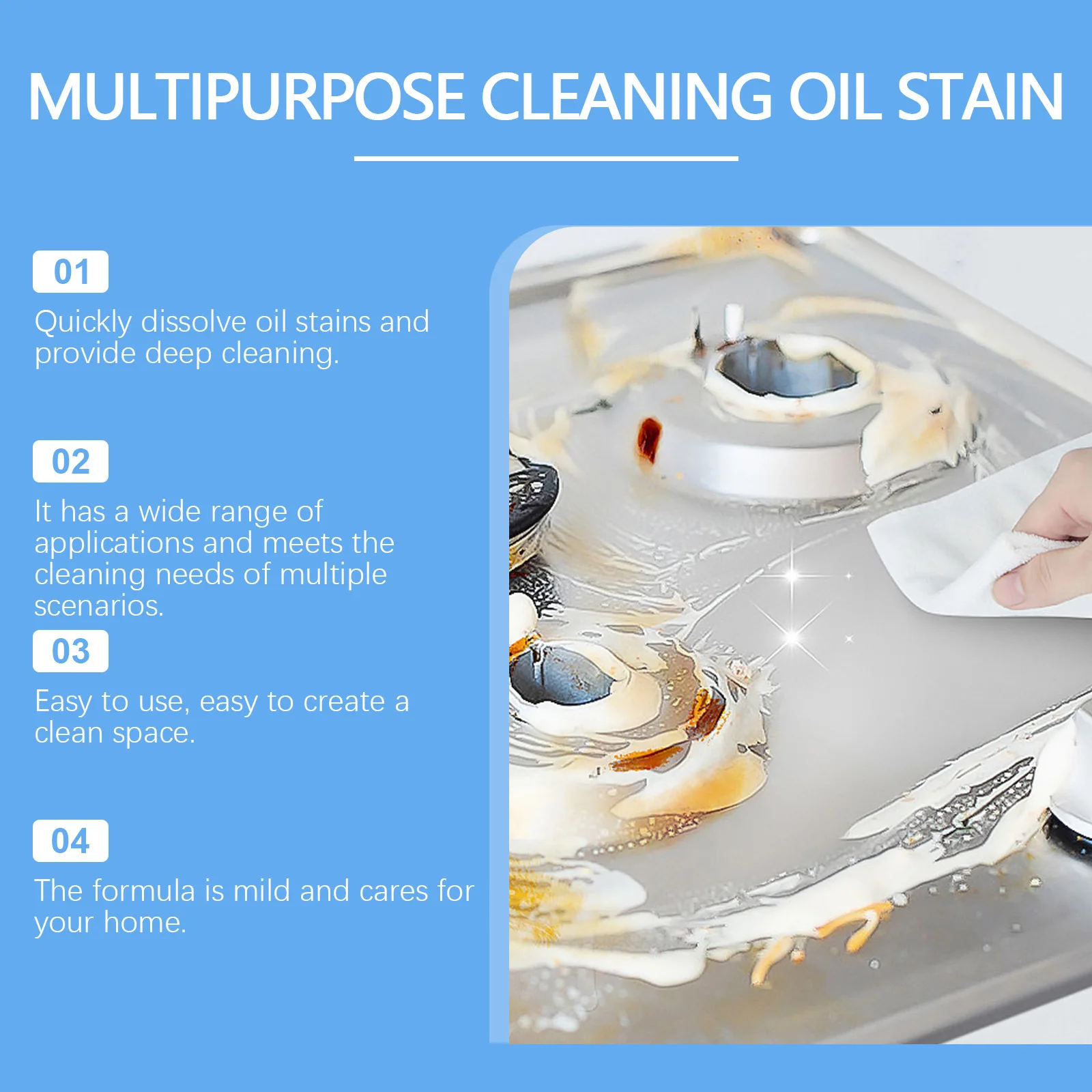 MULTIPURPOSE CLEANING OIL STAIN

01

Quickly dissolve oil stains and provide deep cleaning.

02

It has a wide range of applications and meets the cleaning needs of multiple scenarios.

03

Easy to use, easy to create a clean space.

04

The formula is mild and cares for your home.