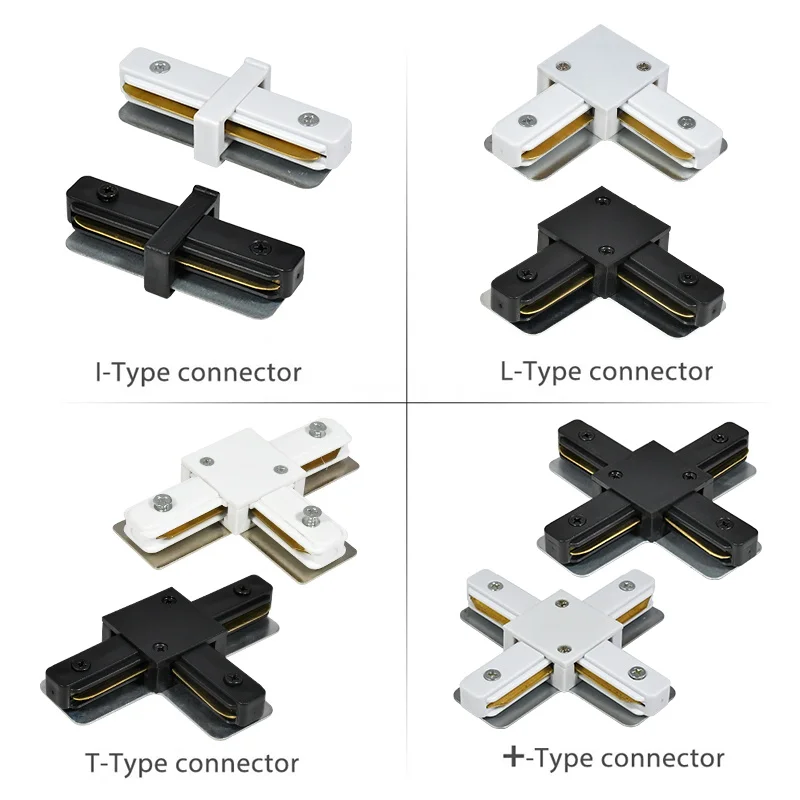 I-Type connector

L-Type connector

T-Type connector

+-Type connector