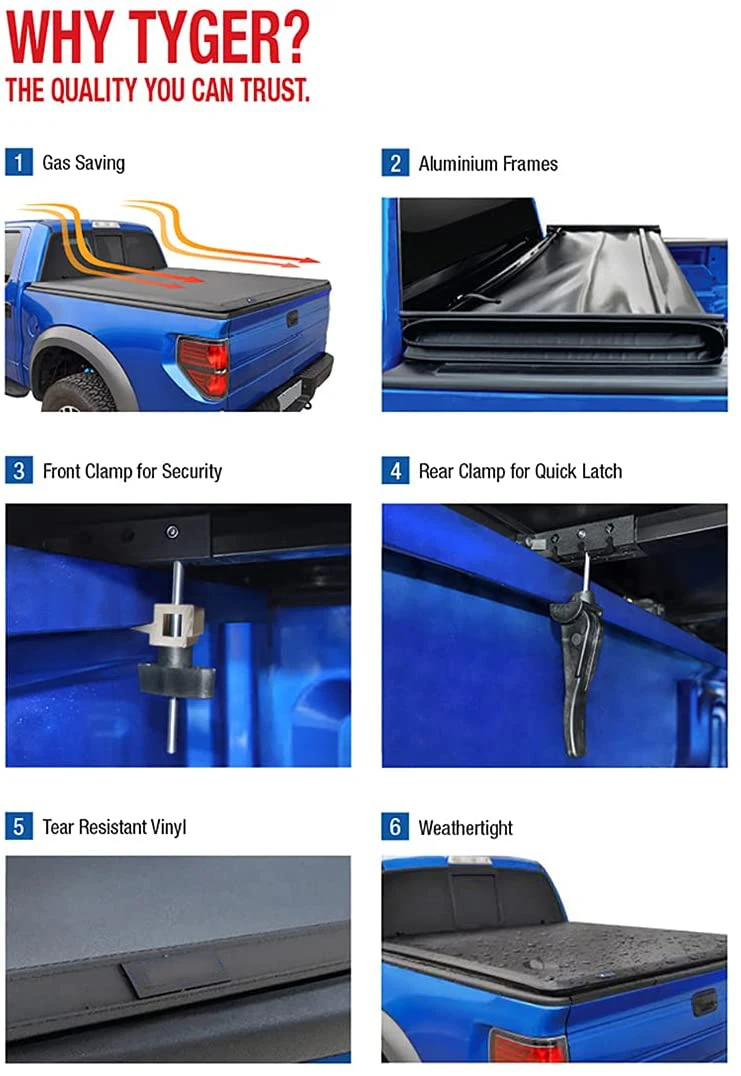 WHY TYGER?
THE QUALITY YOU CAN TRUST.

1 Gas Saving

2 Aluminium Frames

3 Front Clamp for Security

4 Rear Clamp for Quick Latch

5 Tear Resistant Vinyl

6 Weathertight