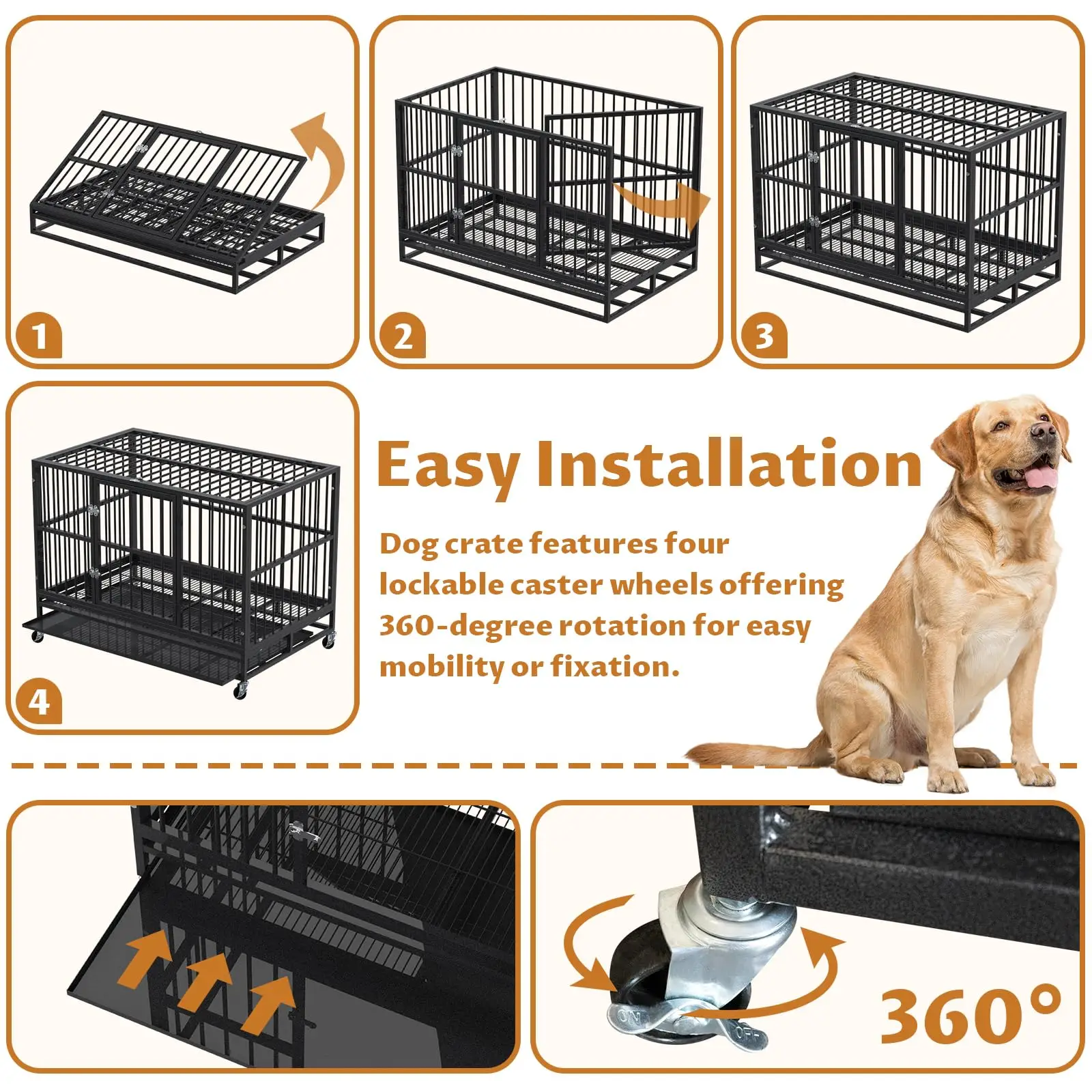 1

2

3

4

Easy Installation

Dog crate features four lockable caster wheels offering 360-degree rotation for easy mobility or fixation.

ON

OFF

360°