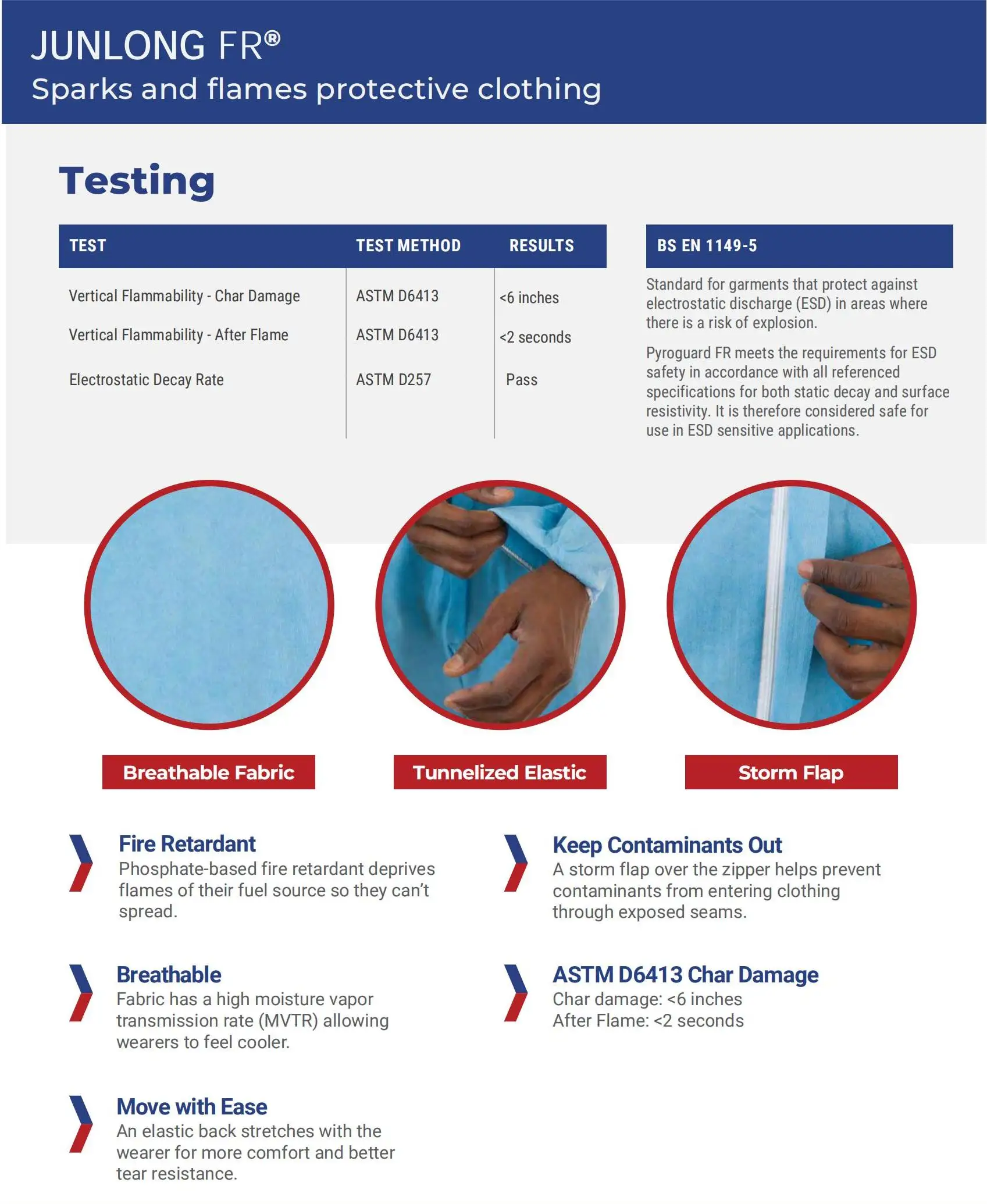 JUNLONG FR®
Sparks and flames protective clothing

Testing

| TEST | TEST METHOD | RESULTS |
|---|---|---|
| Vertical Flammability - Char Damage | ASTM D6413 | <6 inches |
| Vertical Flammability - After Flame | ASTM D6413 | <2 seconds |
| Electrostatic Decay Rate | ASTM D257 | Pass |

BS EN 1149-5

Standard for garments that protect against electrostatic discharge (ESD) in areas where there is a risk of explosion.

Pyroguard FR meets the requirements for ESD safety in accordance with all referenced specifications for both static decay and surface resistivity. It is therefore considered safe for use in ESD sensitive applications.

Breathable Fabric

Tunnelized Elastic

Storm Flap

Fire Retardant
Phosphate-based fire retardant deprives flames of their fuel source so they can't spread.

Breathable
Fabric has a high moisture vapor transmission rate (MVTR) allowing wearers to feel cooler.

Move with Ease
An elastic back stretches with the wearer for more comfort and better tear resistance.

Keep Contaminants Out
A storm flap over the zipper helps prevent contaminants from entering clothing through exposed seams.

ASTM D6413 Char Damage
Char damage: <6 inches
After Flame: <2 seconds