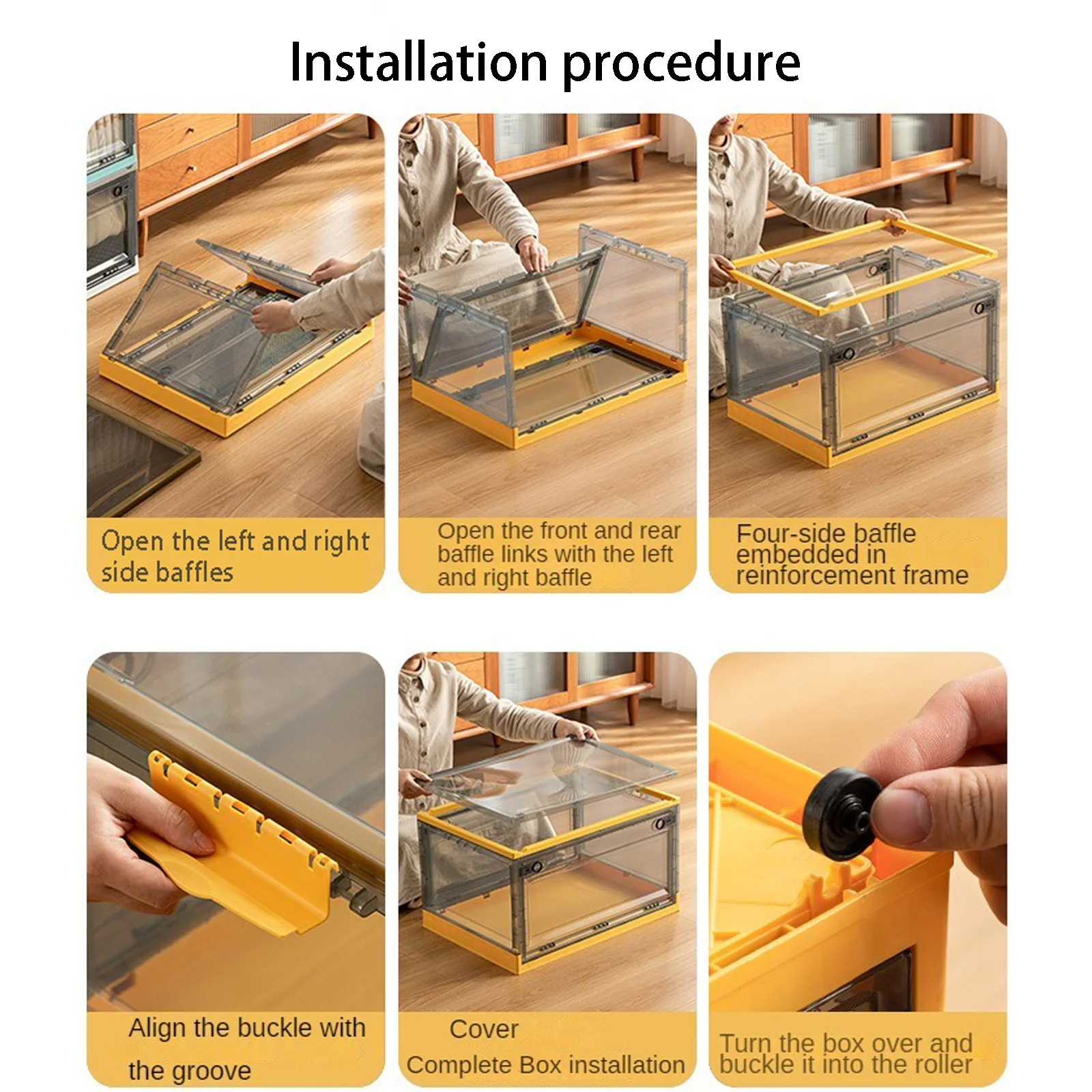 Installation procedure

Open the left and right side baffles

Open the front and rear baffle links with the left and right baffle

Four-side baffle embedded in reinforcement frame

Align the buckle with the groove

Cover
Complete Box installation

Turn the box over and buckle it into the roller