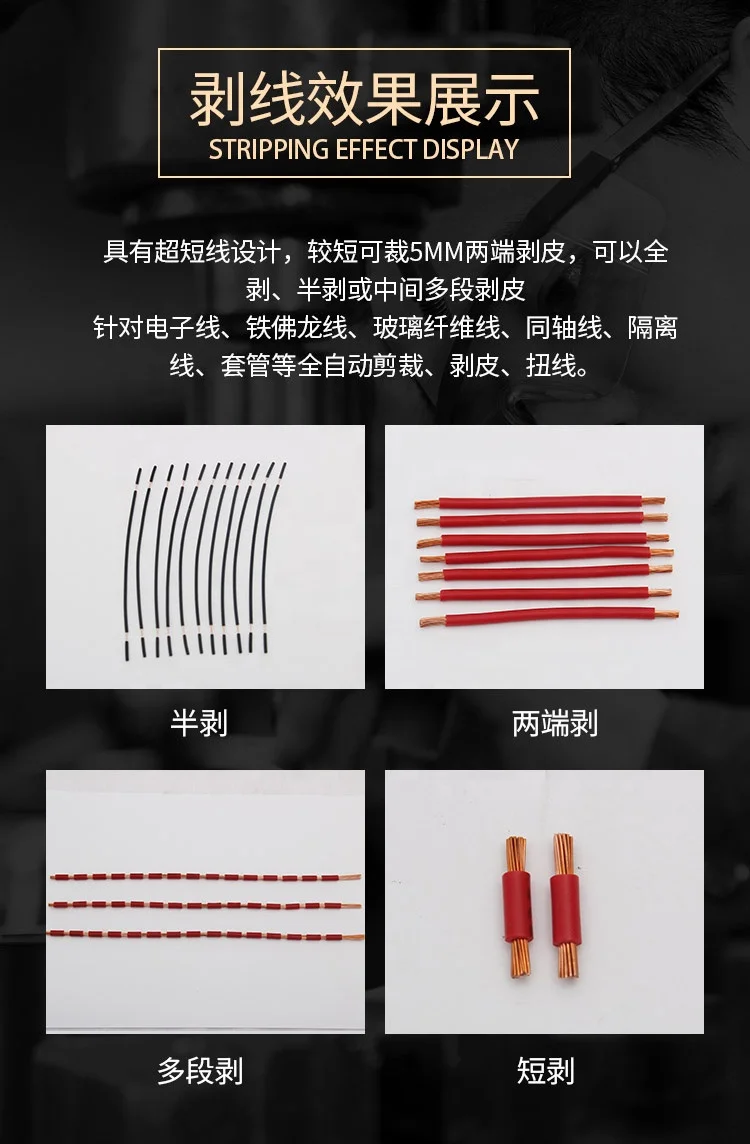 剥线效果展示
STRIPPING EFFECT DISPLAY

具有超短线设计，较短可裁5MM两端剥皮，可以全剥、半剥或中间多段剥皮
针对电子线、铁佛龙线、玻璃纤维线、同轴线、隔离线、套管等全自动剪裁、剥皮、扭线。

半剥

两端剥

多段剥

短剥