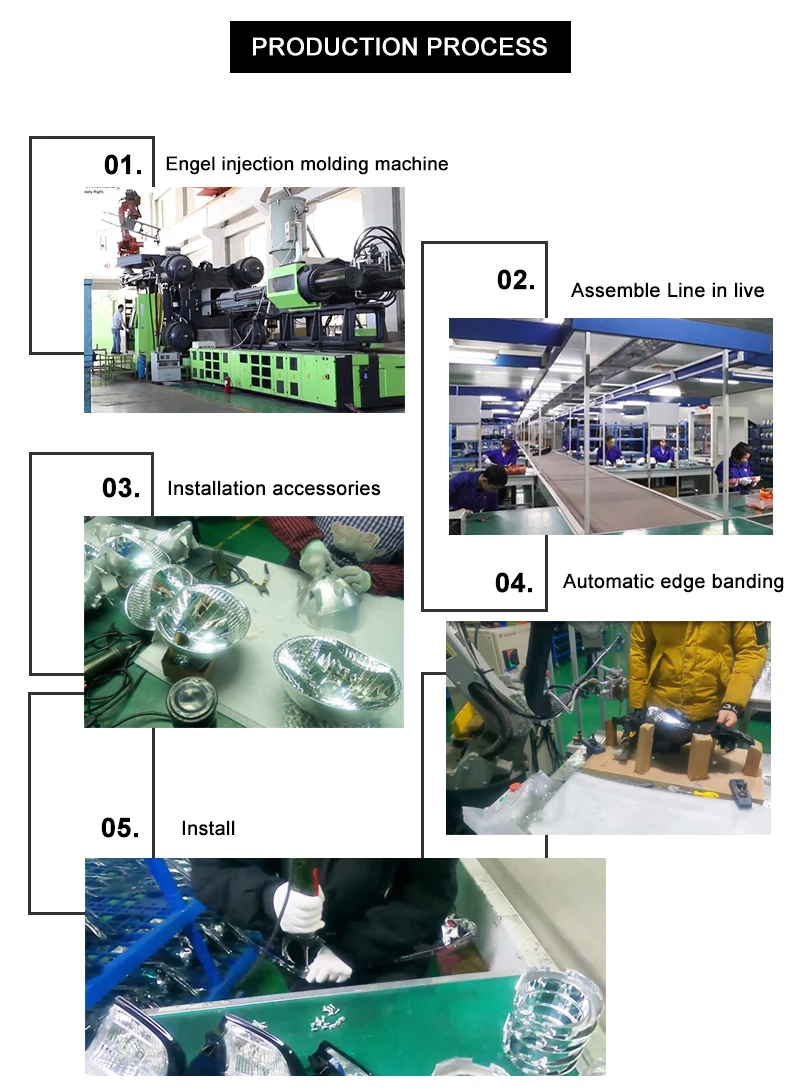 PRODUCTION PROCESS

01. Engel injection molding machine

02. Assemble Line in live

03. Installation accessories

04. Automatic edge banding

05. Install