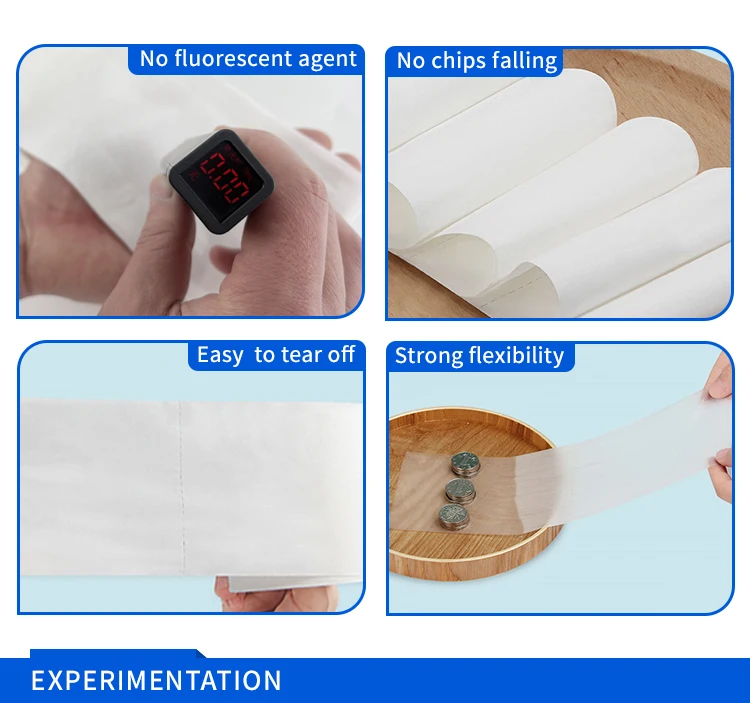 No fluorescent agent

0.00

No chips falling

Easy  to tear off

Strong flexibility

EXPERIMENTATION