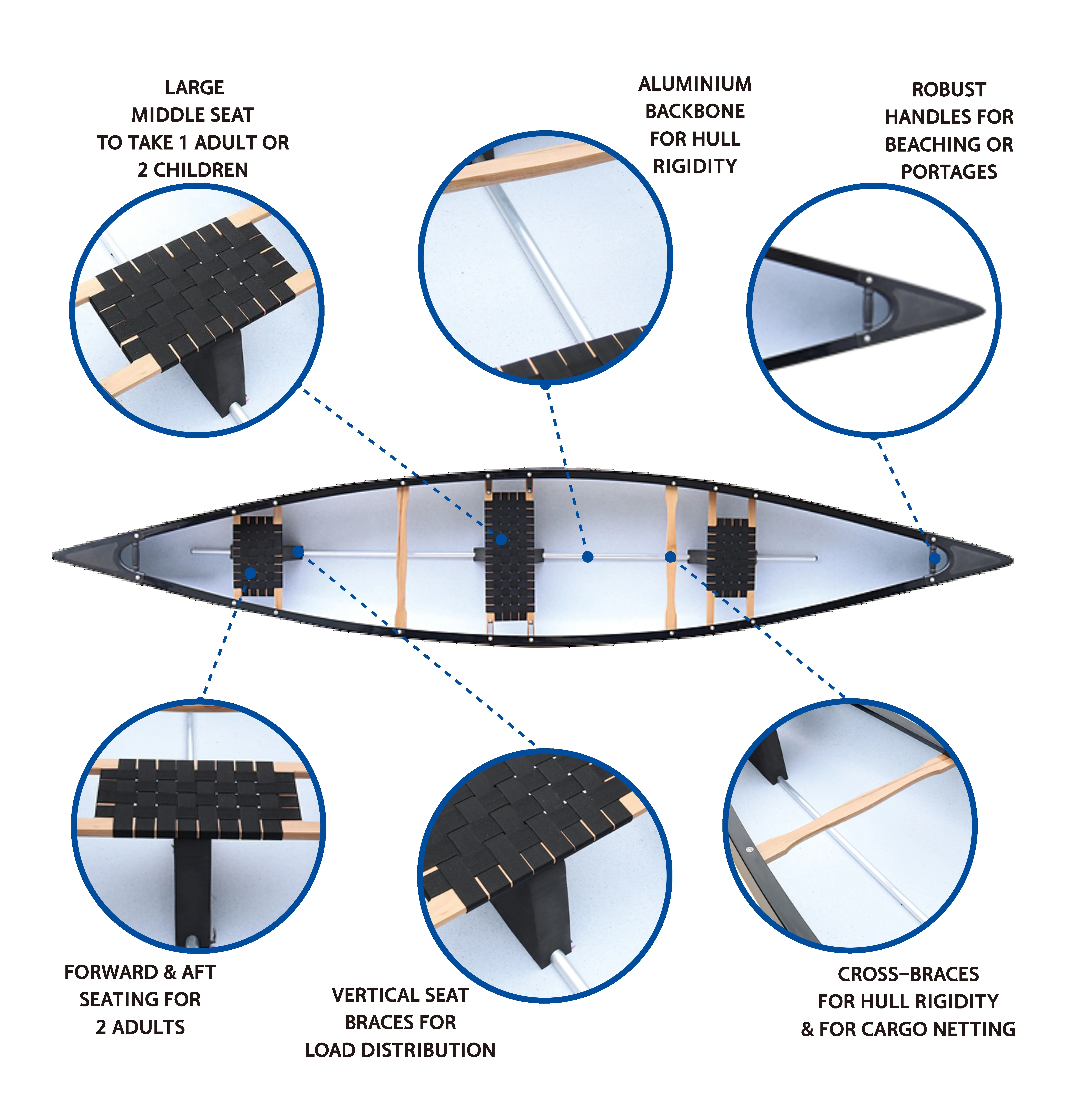 LARGE
MIDDLE SEAT
TO TAKE 1 ADULT OR
2 CHILDREN

ALUMINIUM
BACKBONE
FOR HULL
RIGIDITY

ROBUST
HANDLES FOR
BEACHING OR
PORTAGES

FORWARD & AFT
SEATING FOR
2 ADULTS

VERTICAL SEAT
BRACES FOR
LOAD DISTRIBUTION

CROSS-BRACES
FOR HULL RIGIDITY
& FOR CARGO NETTING