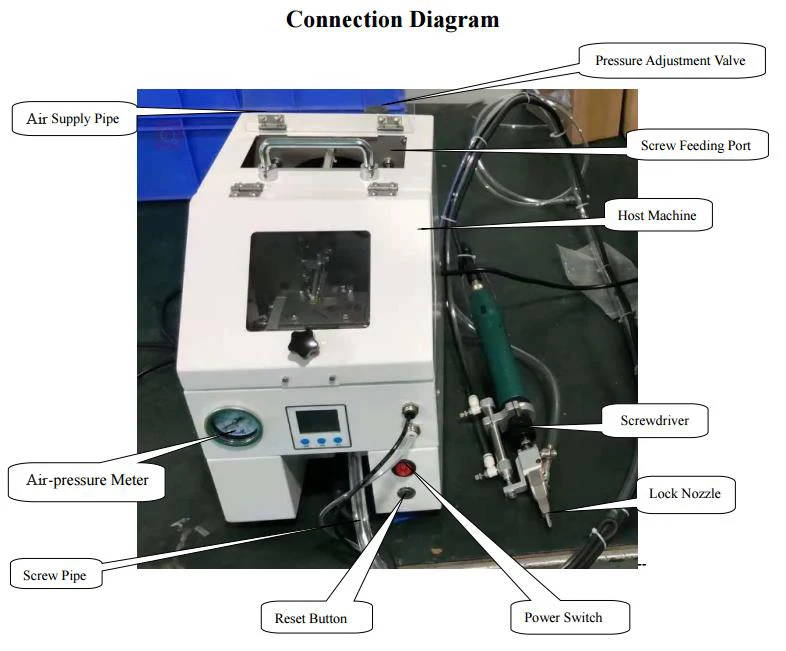 Connection Diagram

Pressure Adjustment Valve

Air Supply Pipe

Screw Feeding Port

Host Machine

Screwdriver

Air-pressure Meter

Lock Nozzle

Screw Pipe

Reset Button

Power Switch