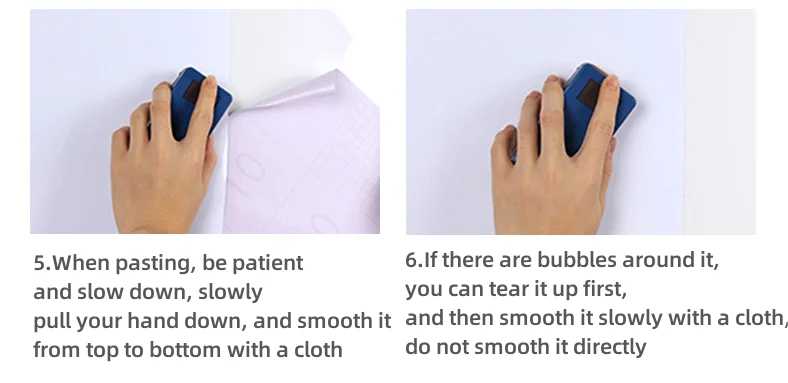 5.When pasting, be patient and slow down, slowly pull your hand down, and smooth it from top to bottom with a cloth

6.If there are bubbles around it, you can tear it up first, and then smooth it slowly with a cloth, do not smooth it directly