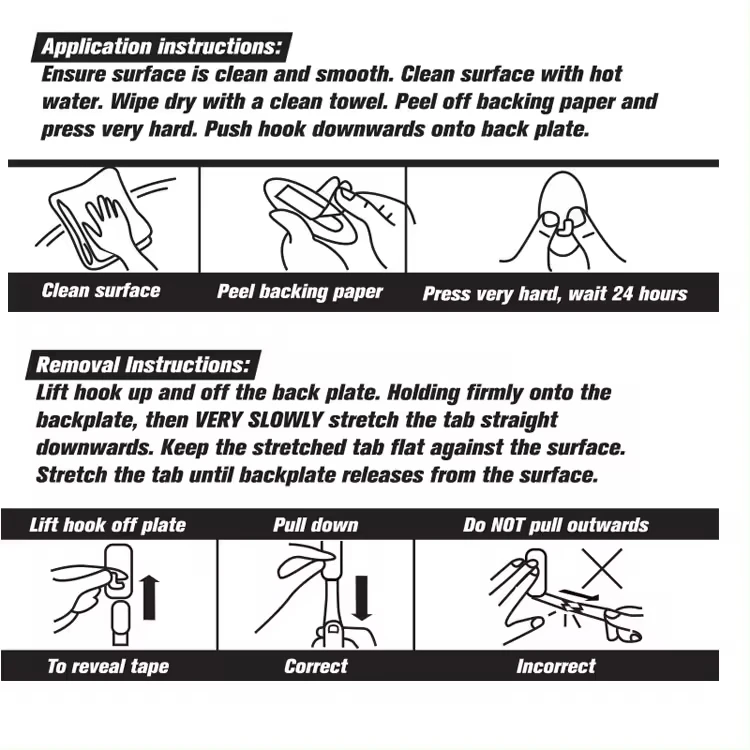 Application instructions:
Ensure surface is clean and smooth. Clean surface with hot water. Wipe dry with a clean towel. Peel off backing paper and press very hard. Push hook downwards onto back plate.

Clean surface

Peel backing paper

Press very hard, wait 24 hours

Removal Instructions:
Lift hook up and off the back plate. Holding firmly onto the backplate, then VERY SLOWLY stretch the tab straight downwards. Keep the stretched tab flat against the surface. Stretch the tab until backplate releases from the surface.

Lift hook off plate

Pull down

Do NOT pull outwards

To reveal tape

Correct

Incorrect