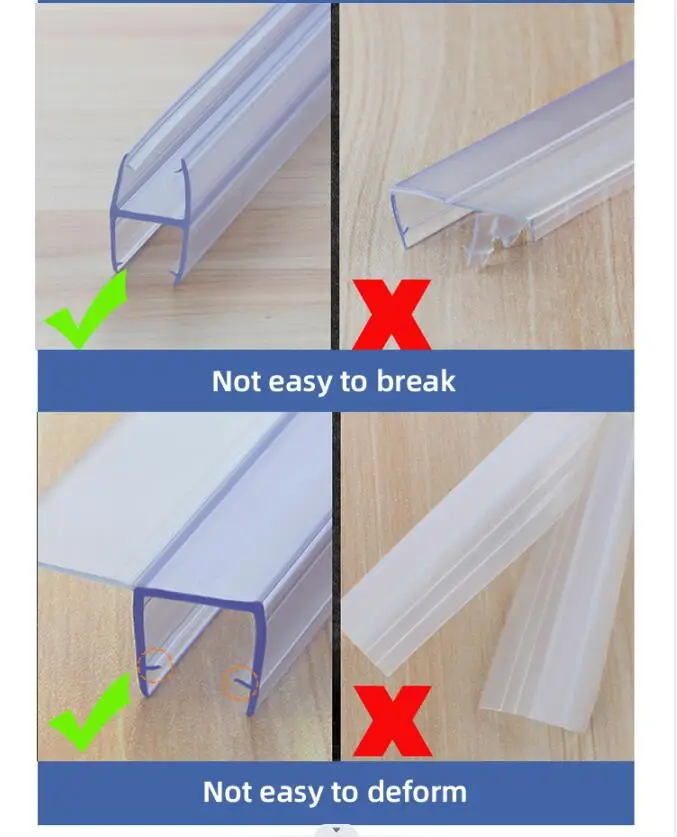 Not easy to break

Not easy to deform