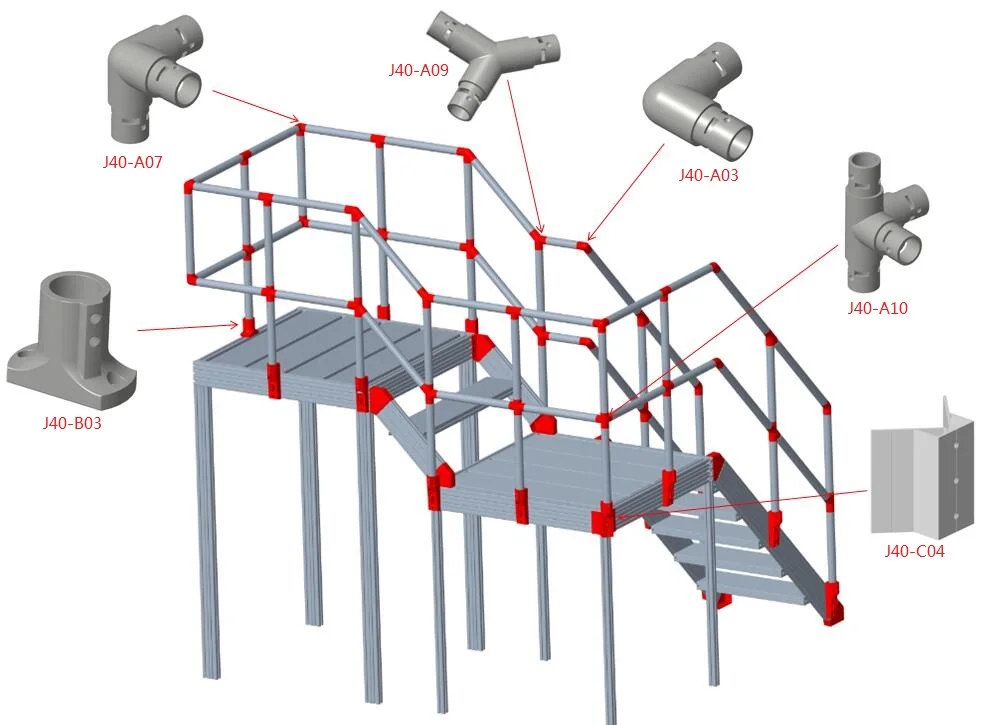 J40-A07

J40-A09

J40-A03

J40-A10

J40-B03

J40-C04