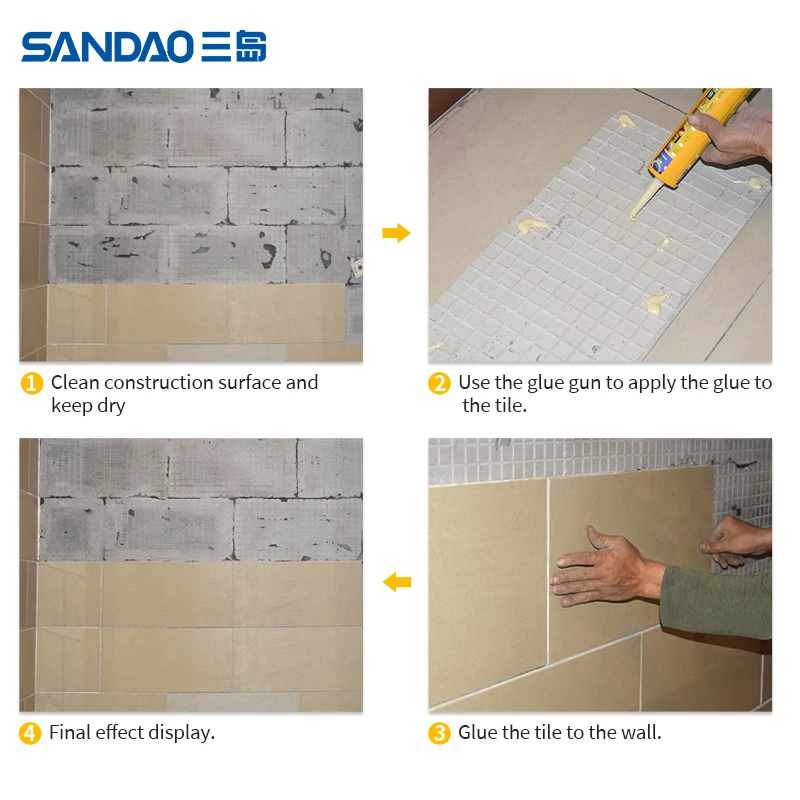 SANDAO 三岛

1 Clean construction surface and keep dry

2 Use the glue gun to apply the glue to the tile.

4 Final effect display.

3 Glue the tile to the wall.