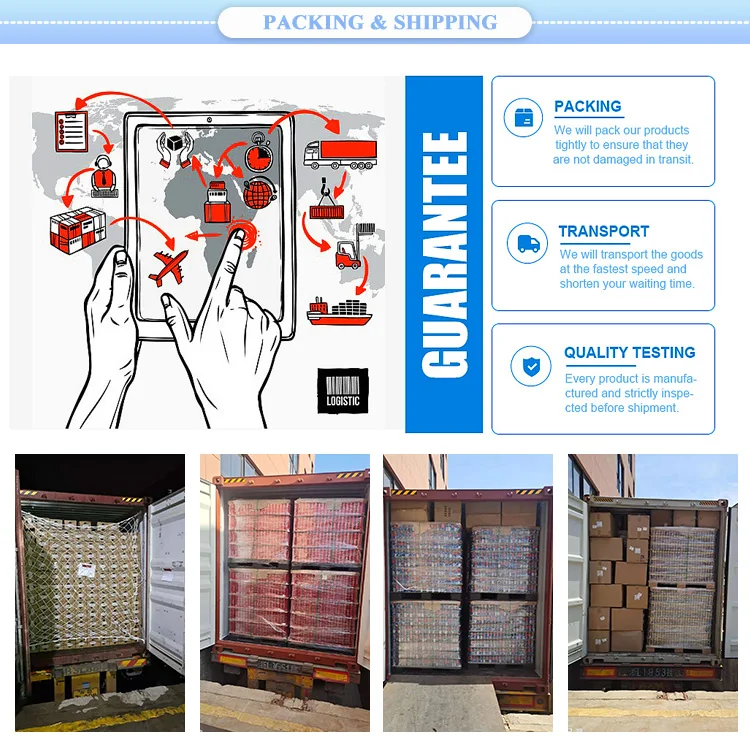 PACKING & SHIPPING

LOGISTIC

GUARANTEE

PACKING
We will pack our products tightly to ensure that they are not damaged in transit.

TRANSPORT
We will transport the goods at the fastest speed and shorten your waiting time.

QUALITY TESTING
Every product is manufactured and strictly inspected before shipment.