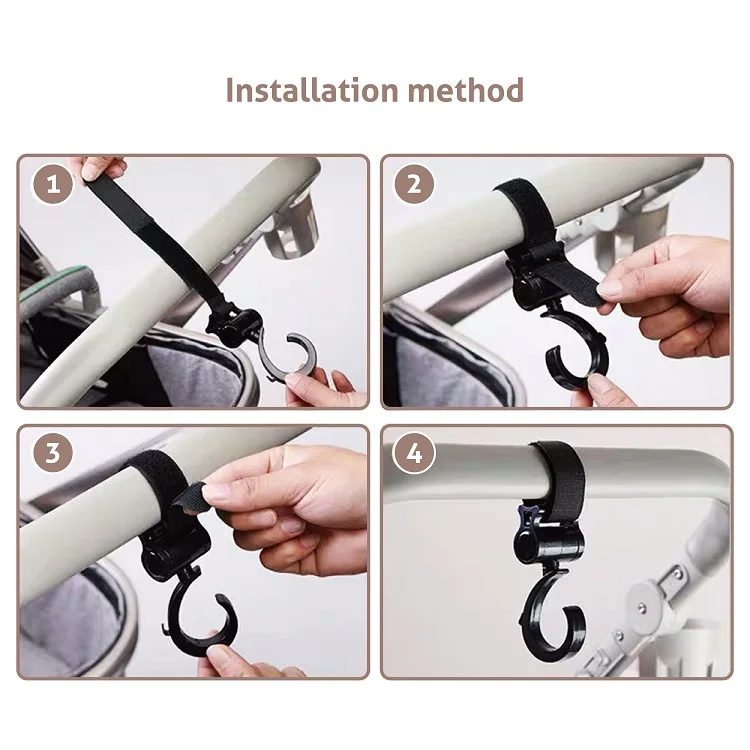 Installation method

1

2

3

4