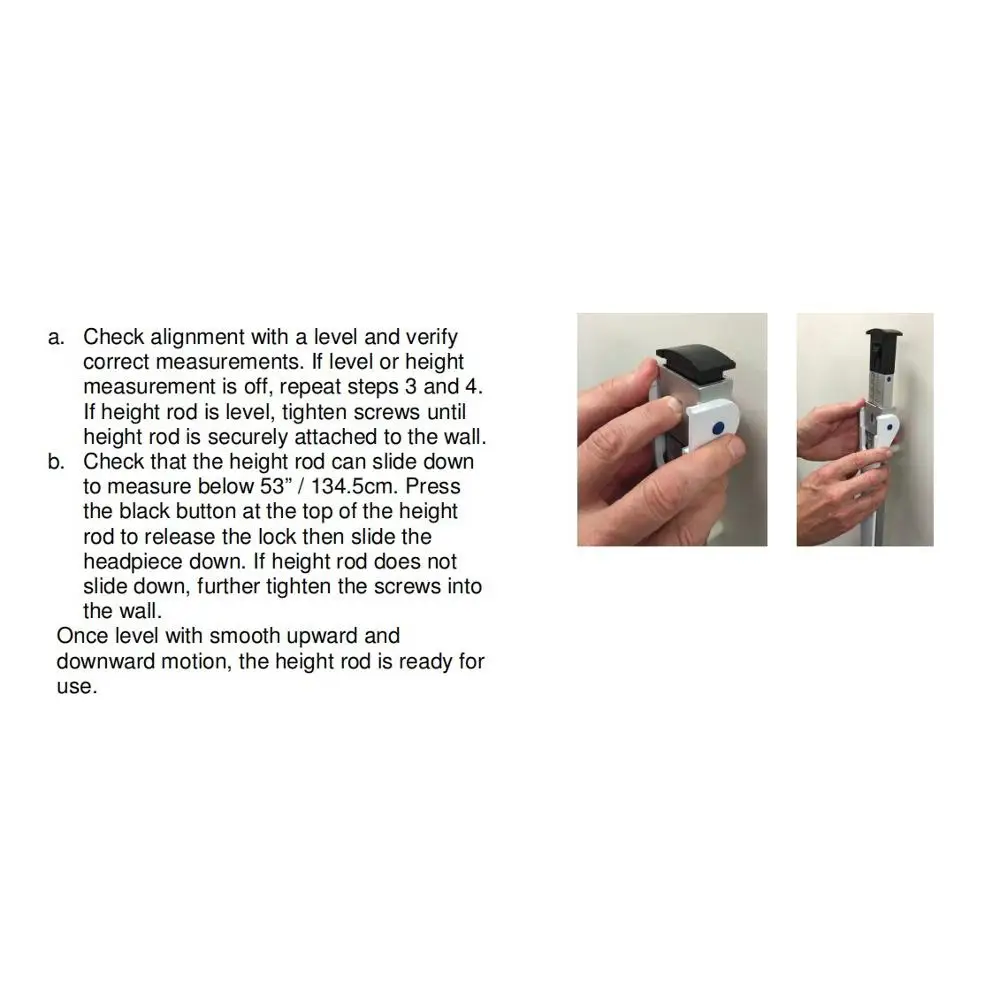 a. Check alignment with a level and verify correct measurements. If level or height measurement is off, repeat steps 3 and 4. If height rod is level, tighten screws until height rod is securely attached to the wall.
b. Check that the height rod can slide down to measure below 53” / 134.5cm. Press the black button at the top of the height rod to release the lock then slide the headpiece down. If height rod does not slide down, further tighten the screws into the wall.

Once level with smooth upward and downward motion, the height rod is ready for use.