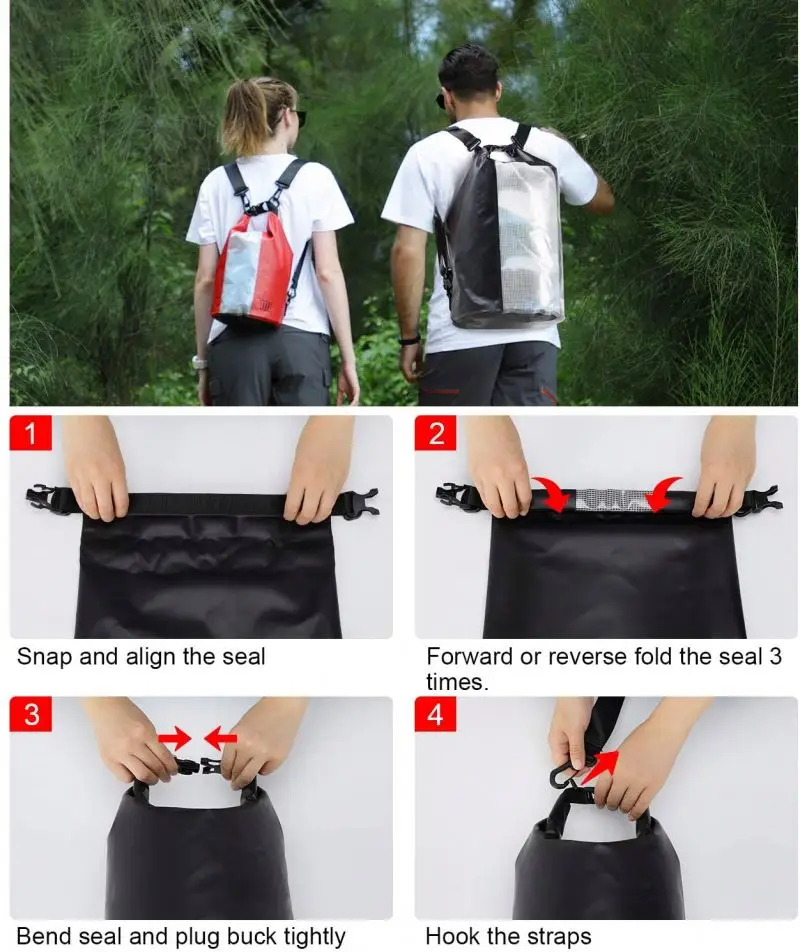 1

Snap and align the seal

2

Forward or reverse fold the seal 3 times.

3

Bend seal and plug buck tightly

4

Hook the straps