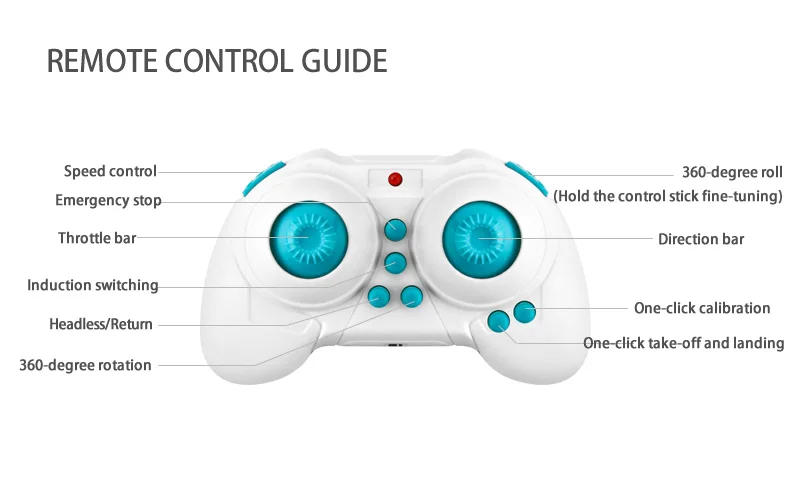 REMOTE CONTROL GUIDE

Speed control
Emergency stop
Throttle bar
Induction switching
Headless/Return
360-degree rotation

360-degree roll
(Hold the control stick fine-tuning)
Direction bar
One-click calibration
One-click take-off and landing