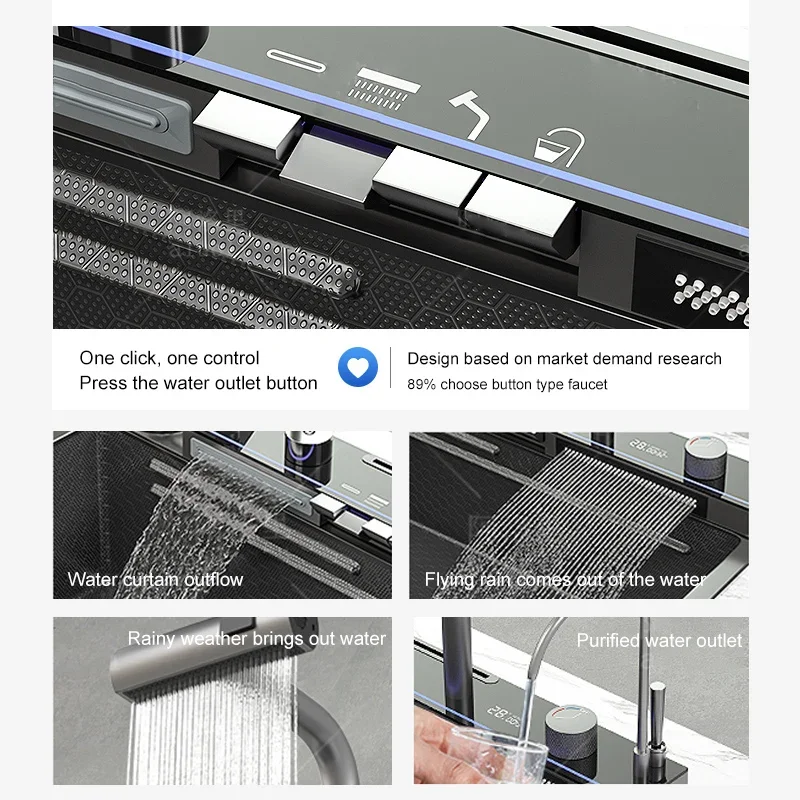 One click, one control
Press the water outlet button

Design based on market demand research
89% choose button type faucet

Water curtain outflow

Flying rain comes out of the water

Rainy weather brings out water

Purified water outlet