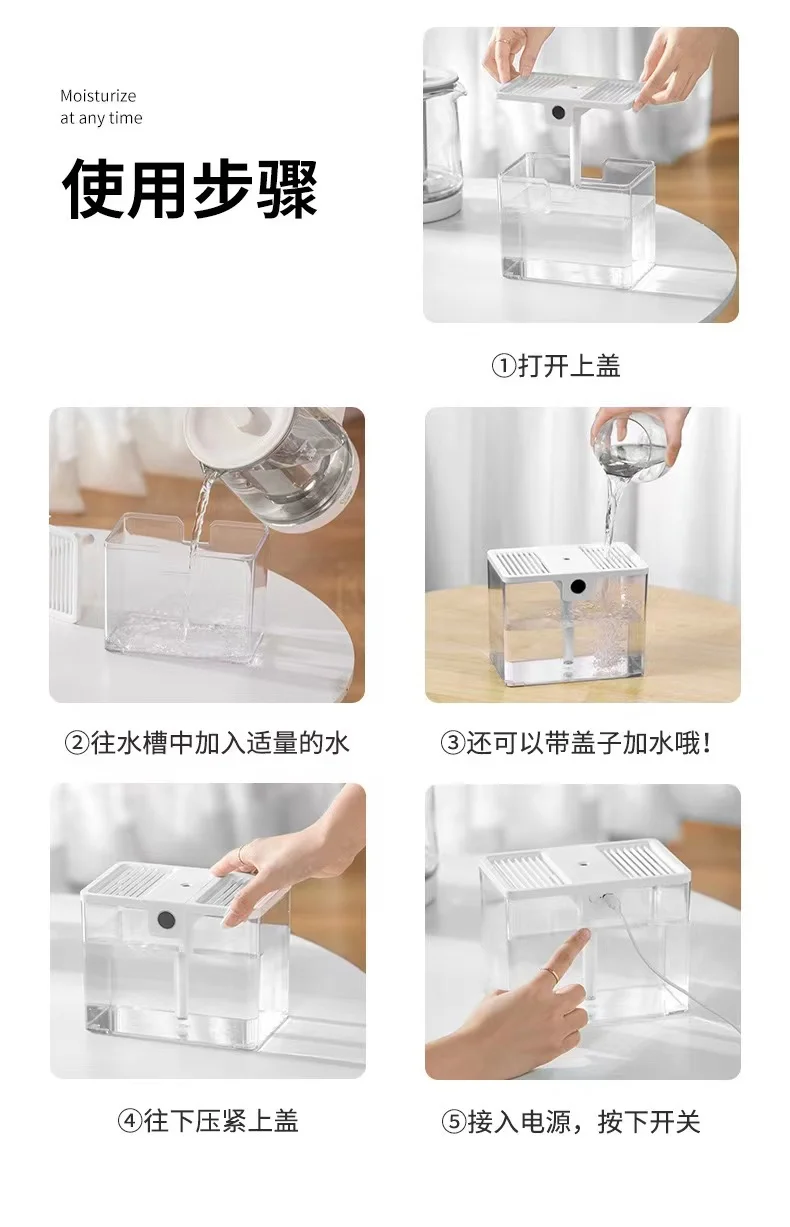 Moisturize
at any time

使用步骤

①打开上盖

②往水槽中加入适量的水

③还可以带盖子加水哦！

④往下压紧上盖

⑤接入电源，按下开关