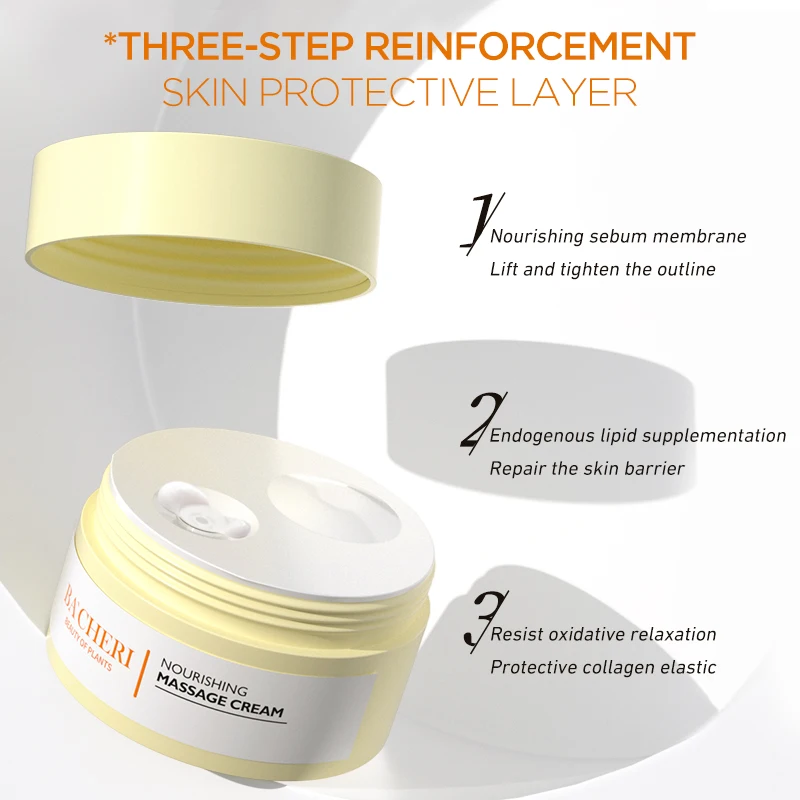 *THREE-STEP REINFORCEMENT
SKIN PROTECTIVE LAYER

1 Nourishing sebum membrane
Lift and tighten the outline

2 Endogenous lipid supplementation
Repair the skin barrier

3 Resist oxidative relaxation
Protective collagen elastic

BACHERI
BEAUTY OF PLANTS

NOURISHING
MASSAGE CREAM