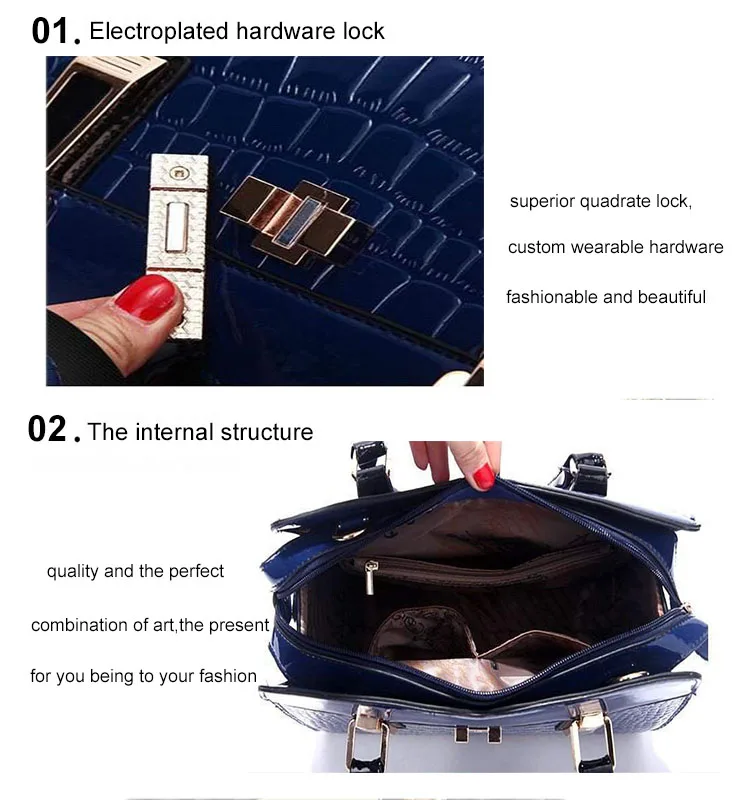 01. Electroplated hardware lock

superior quadrate lock,

custom wearable hardware

fashionable and beautiful

02. The internal structure

quality and the perfect

combination of art,the present

for you being to your fashion