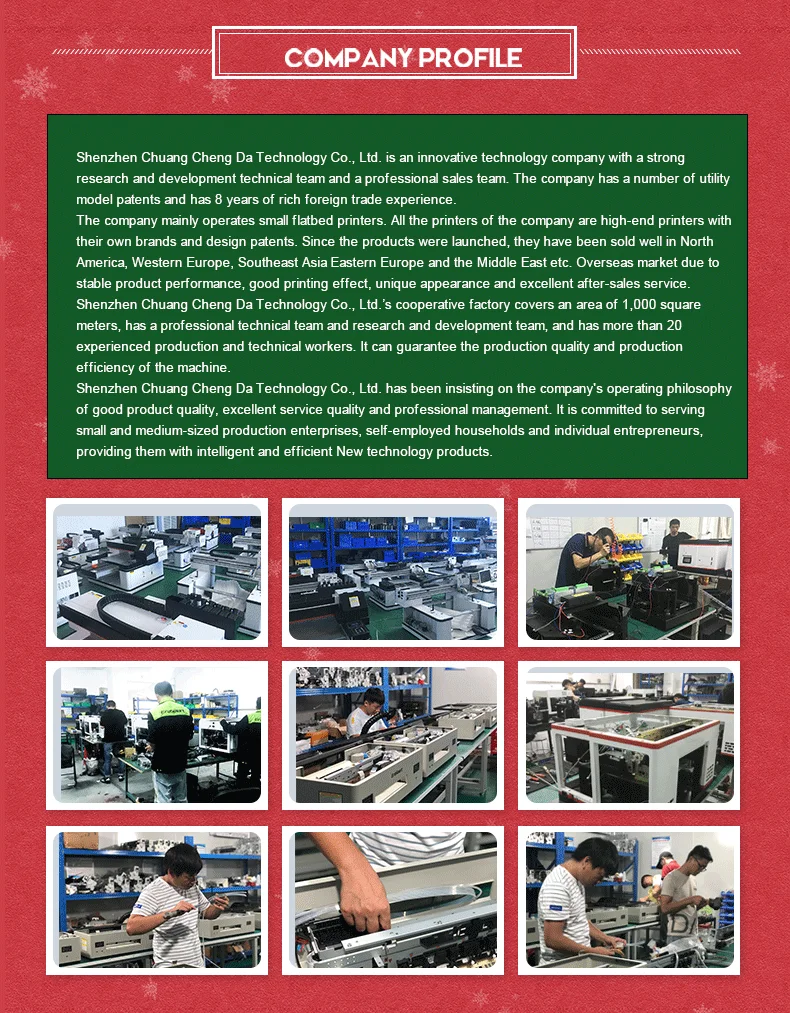 COMPANY PROFILE

Shenzhen Chuang Cheng Da Technology Co., Ltd. is an innovative technology company with a strong research and development technical team and a professional sales team. The company has a number of utility model patents and has 8 years of rich foreign trade experience.
The company mainly operates small flatbed printers. All the printers of the company are high-end printers with their own brands and design patents. Since the products were launched, they have been sold well in North America, Western Europe, Southeast Asia Eastern Europe and the Middle East etc. Overseas market due to stable product performance, good printing effect, unique appearance and excellent after-sales service.
Shenzhen Chuang Cheng Da Technology Co., Ltd.'s cooperative factory covers an area of 1,000 square meters, has a professional technical team and research and development team, and has more than 20 experienced production and technical workers. It can guarantee the production quality and production efficiency of the machine.
Shenzhen Chuang Cheng Da Technology Co., Ltd. has been insisting on the company's operating philosophy of good product quality, excellent service quality and professional management. It is committed to serving small and medium-sized production enterprises, self-employed households and individual entrepreneurs, providing them with intelligent and efficient New technology products.