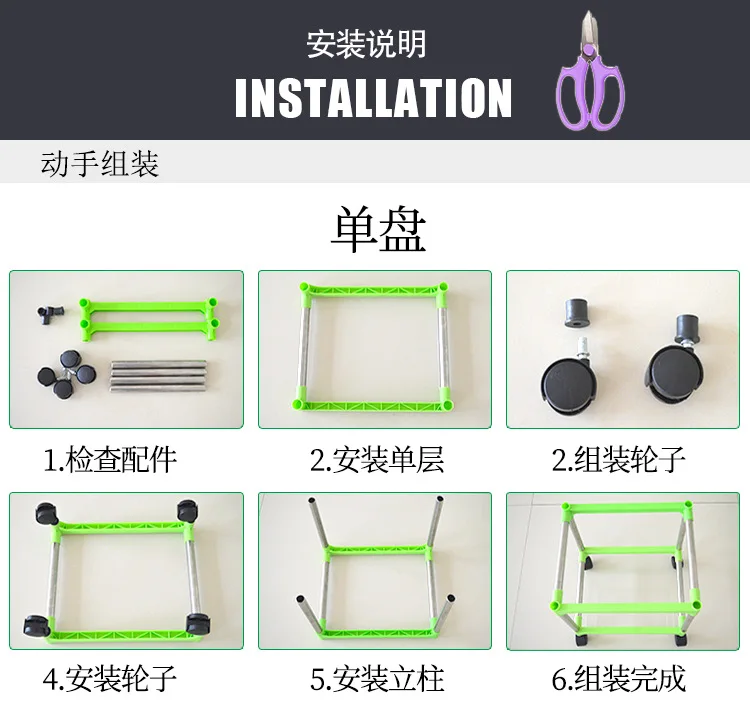 安装说明
INSTALLATION

动手组装

单盘

1.检查配件

2.安装单层

2.组装轮子

4.安装轮子

5.安装立柱

6.组装完成