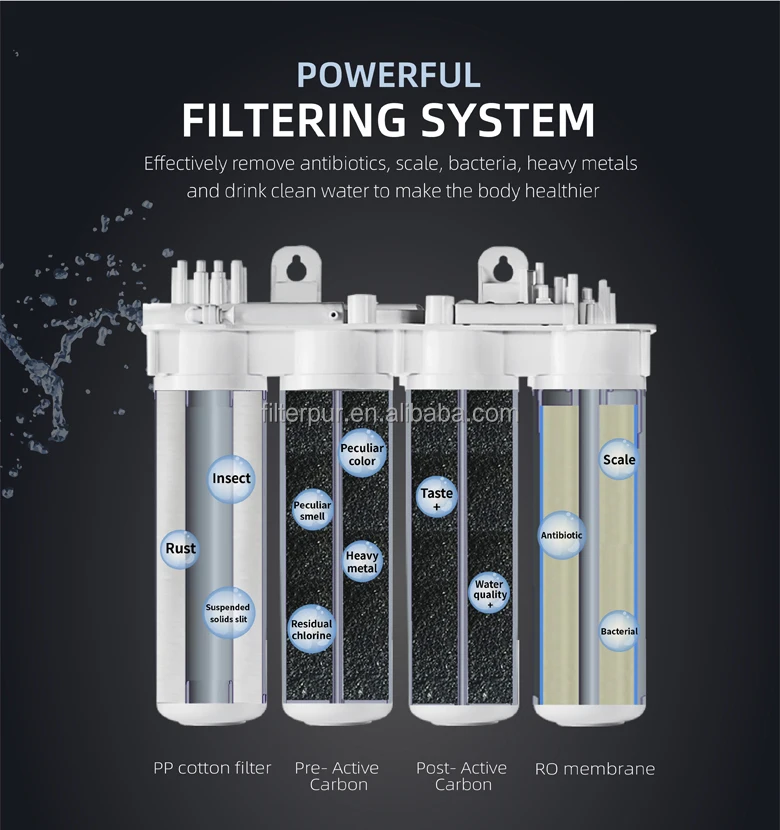 POWERFUL
FILTERING SYSTEM

Effectively remove antibiotics, scale, bacteria, heavy metals and drink clean water to make the body healthier

filterpur.en.alibaba.com

Insect
Rust
Suspended solids slit

Peculiar color
Peculiar smell
Heavy metal
Residual chlorine

Taste +
Water quality +

Scale
Antibiotic
Bacterial

PP cotton filter
Pre- Active Carbon
Post- Active Carbon
RO membrane