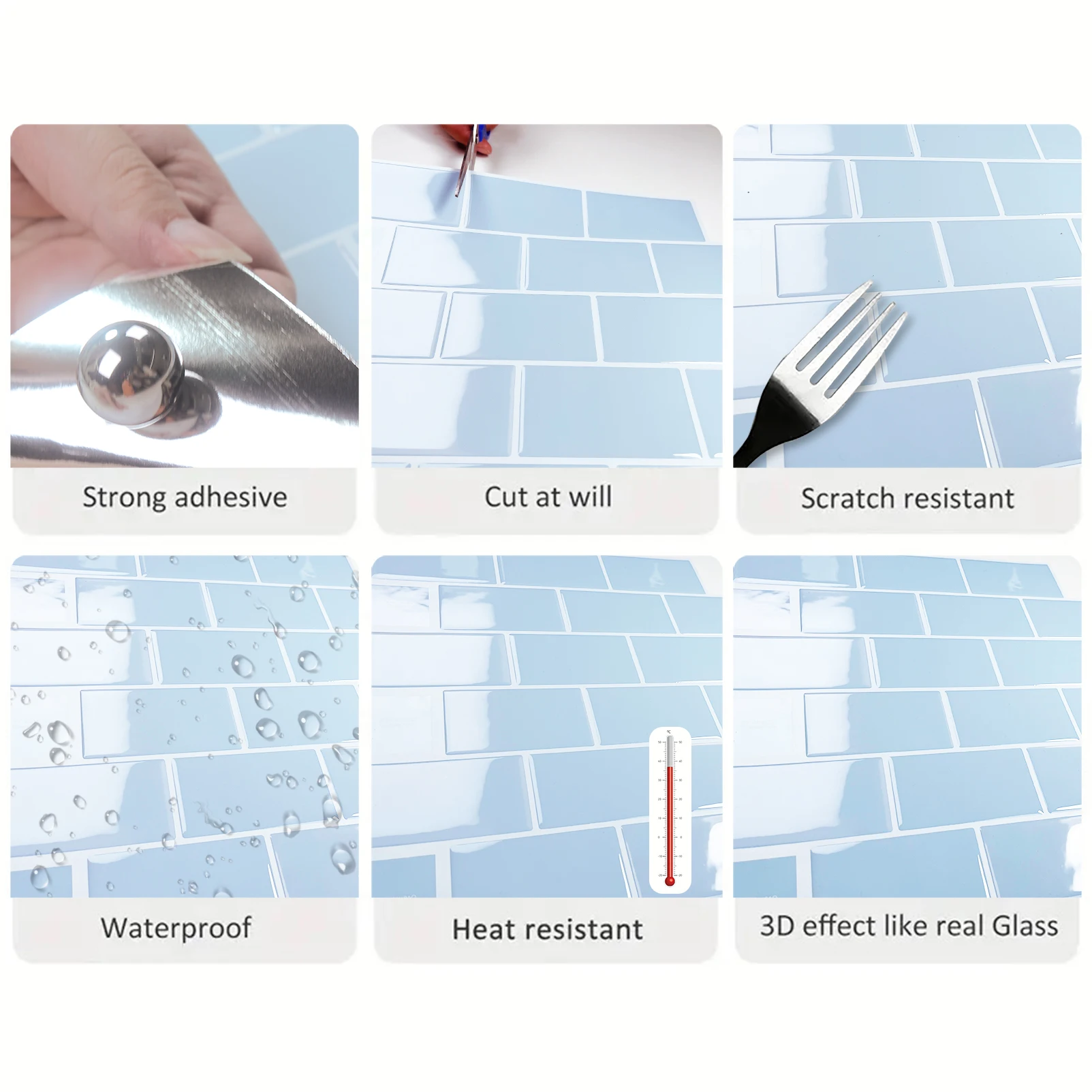 Strong adhesive

Cut at will

Scratch resistant

Waterproof

Heat resistant

3D effect like real Glass