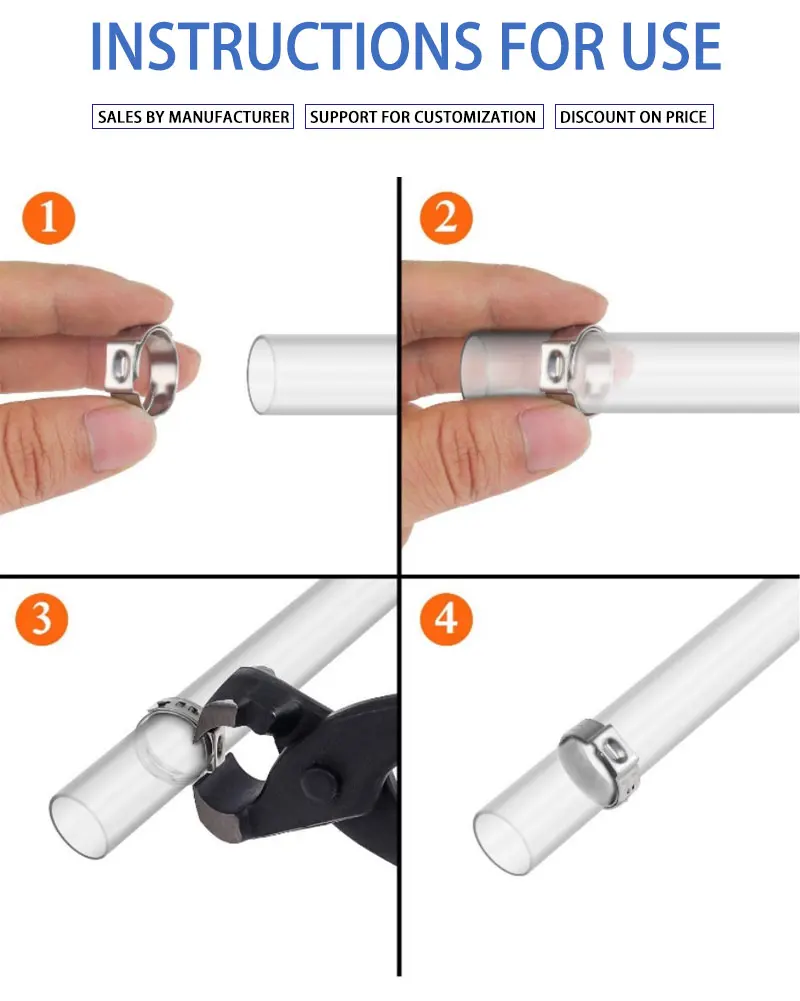 INSTRUCTIONS FOR USE

SALES BY MANUFACTURER

SUPPORT FOR CUSTOMIZATION

DISCOUNT ON PRICE

1

2

3

4