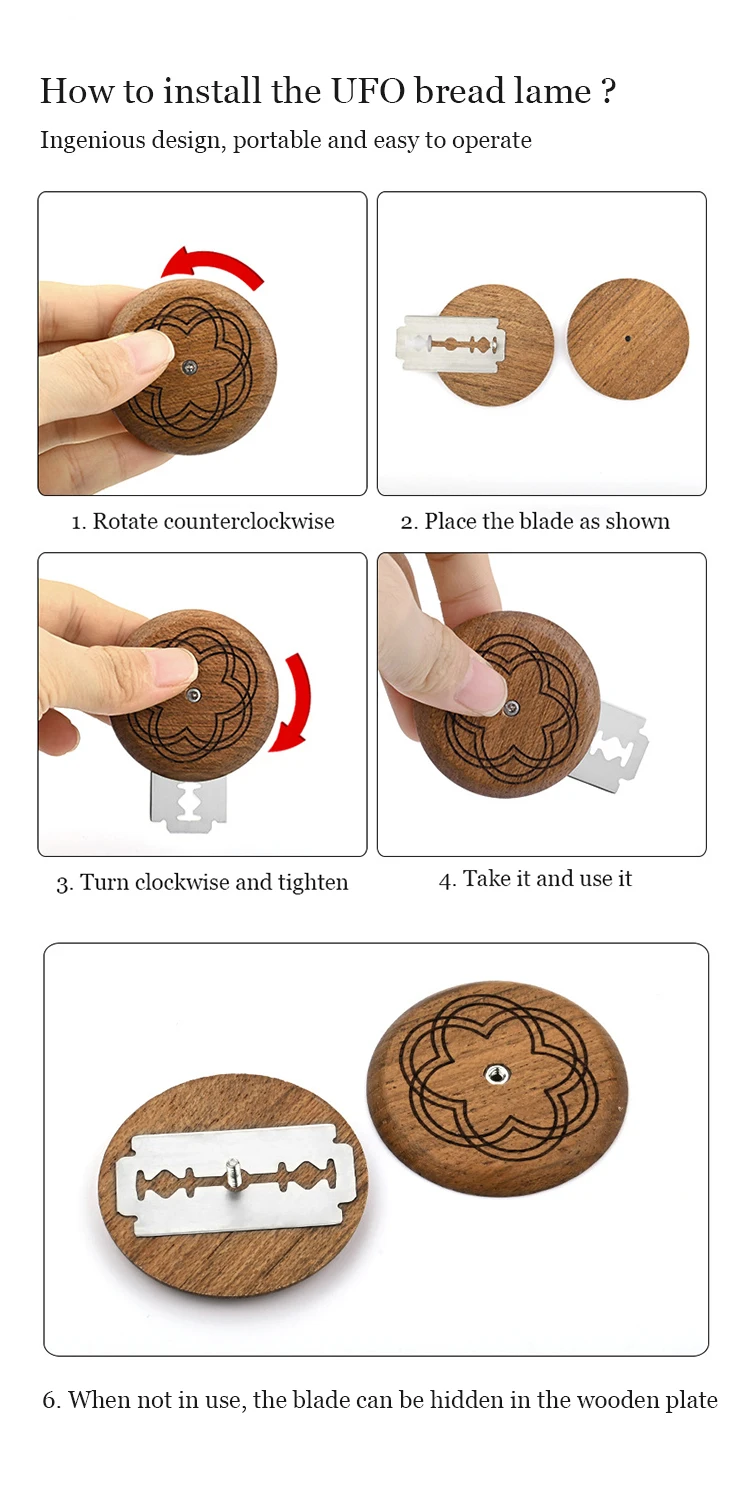 How to install the UFO bread lame ?

Ingenious design, portable and easy to operate

1. Rotate counterclockwise

2. Place the blade as shown

3. Turn clockwise and tighten

4. Take it and use it

6. When not in use, the blade can be hidden in the wooden plate