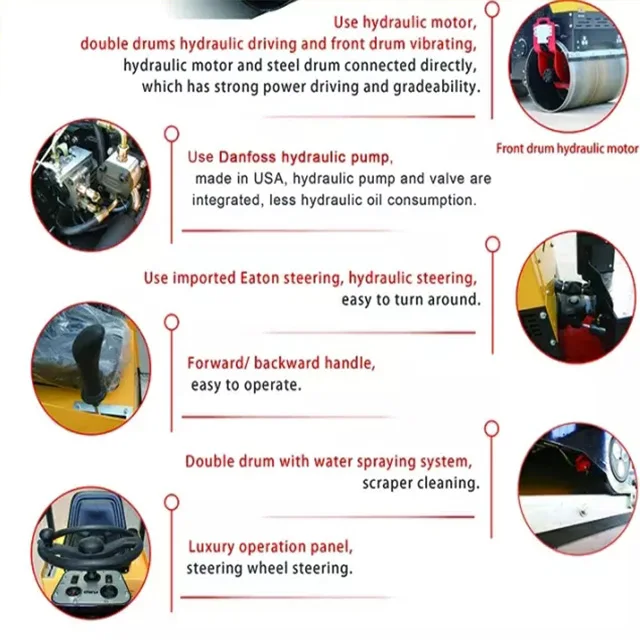 Use hydraulic motor, double drums hydraulic driving and front drum vibrating, hydraulic motor and steel drum connected directly, which has strong power driving and gradeability.

Front drum hydraulic motor

Use Danfoss hydraulic pump, made in USA, hydraulic pump and valve are integrated, less hydraulic oil consumption.

Use imported Eaton steering, hydraulic steering, easy to turn around.

Forward/ backward handle, easy to operate.

Double drum with water spraying system, scraper cleaning.

Luxury operation panel, steering wheel steering.